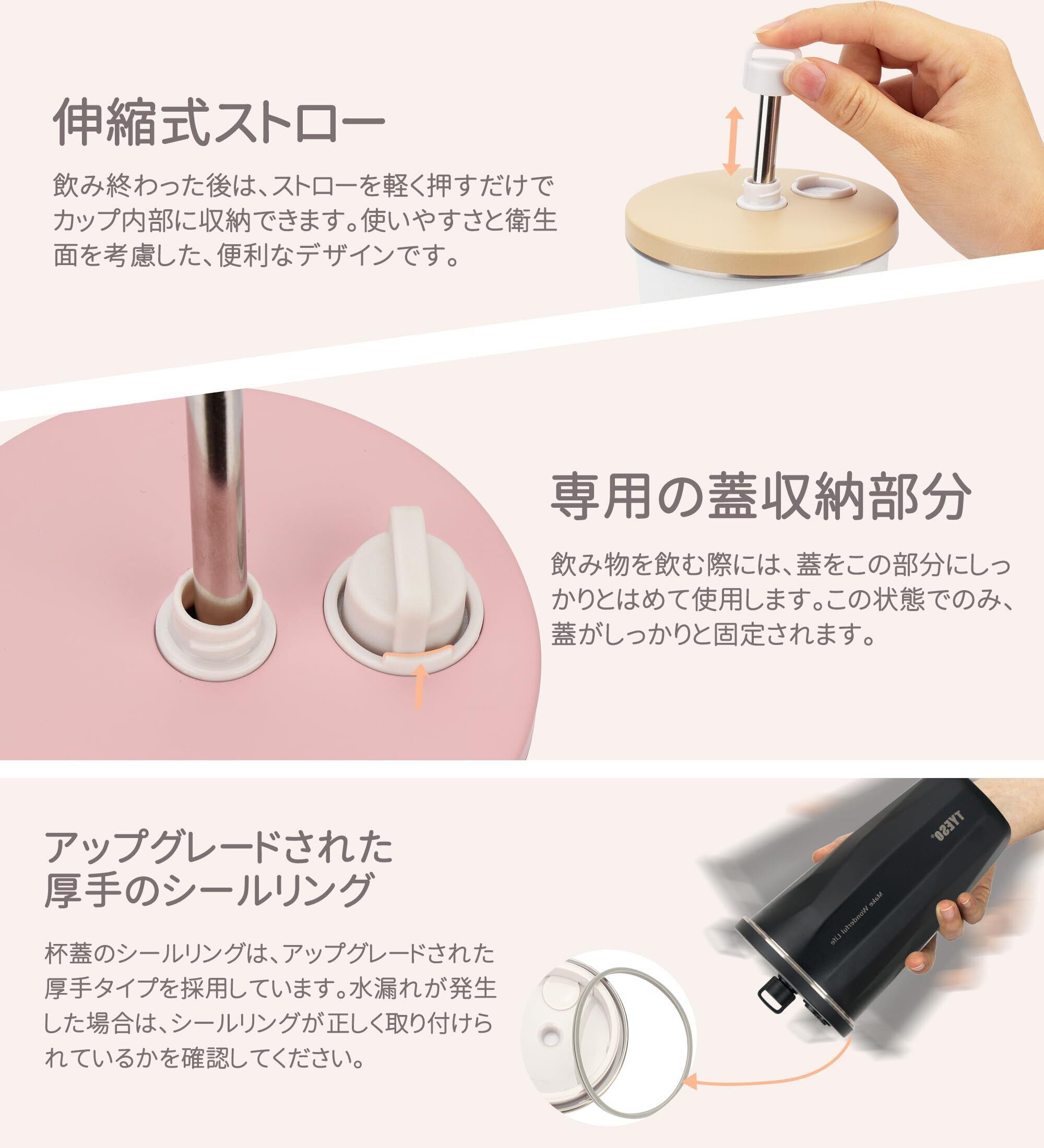 伸縮式ストロー

飲み終わった後は、ストローを軽く押すだけでカップ内部に収納できます。使いやすさと衛生面を考慮した、便利なデザインです。

専用の蓋収納部分

飲み物を飲む際には、蓋をこの部分にしっかりとはめて使用します。この状態でのみ、蓋がしっかりと固定されます。

アップグレードされた
厚手のシールリング

杯蓋のシールリングは、アップグレードされた厚手タイプを採用しています。水漏れが発生した場合は、シールリングが正しく取り付けられているかを確認してください。

TYESO

Make Wonderful Life