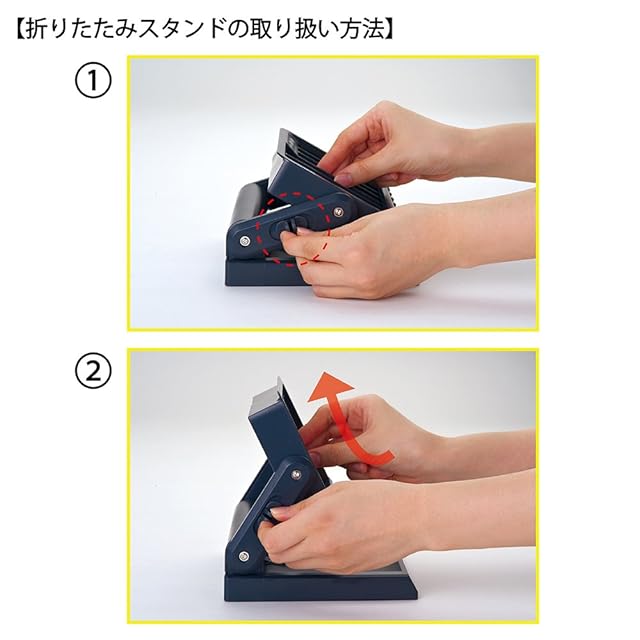 【折りたたみスタンドの取り扱い方法】

①

②