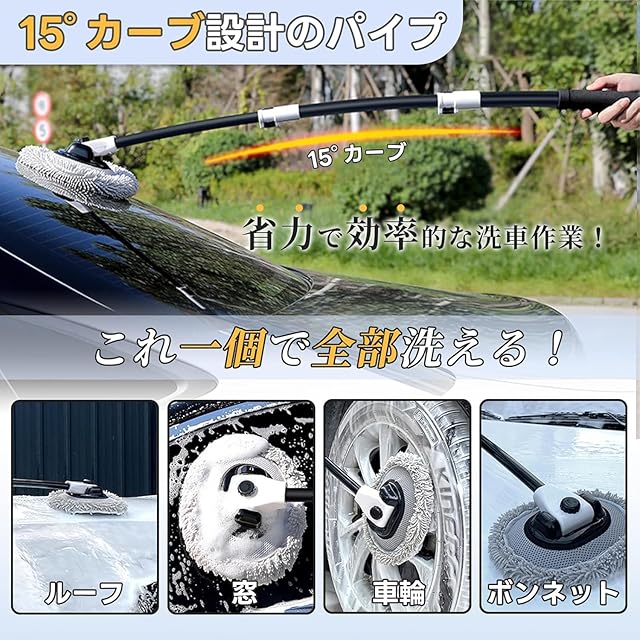 15° カーブ設計のパイプ

15° カーブ

省力で効率的な洗車作業！

これ一個で全部洗える！

ルーフ

窓

車輪

ボンネット