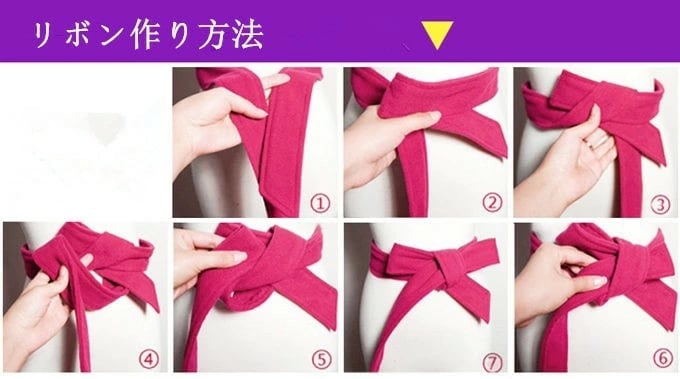 リボン作り方法

①

②

③

④

⑤

⑦

⑥