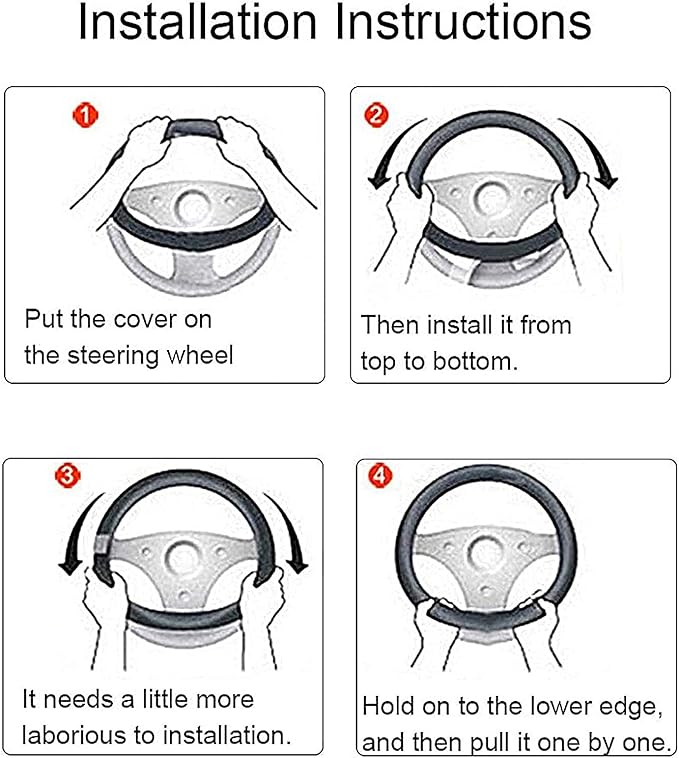 Installation Instructions

1

Put the cover on the steering wheel

2

Then install it from top to bottom.

3

It needs a little more laborious to installation.

4

Hold on to the lower edge, and then pull it one by one.