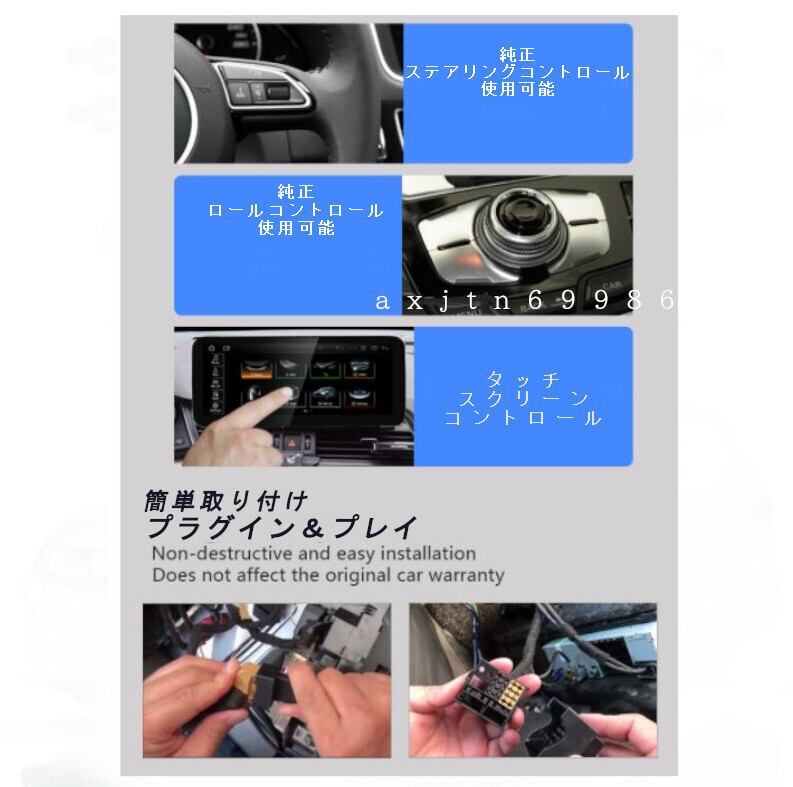 純正
ステアリングコントロール
使用可能

純正
ロールコントロール
使用可能

axjtn69986

タッチ
スクリーン
コントロール

簡単取り付け
プラグイン＆プレイ

Non-destructive and easy installation
Does not affect the original car warranty