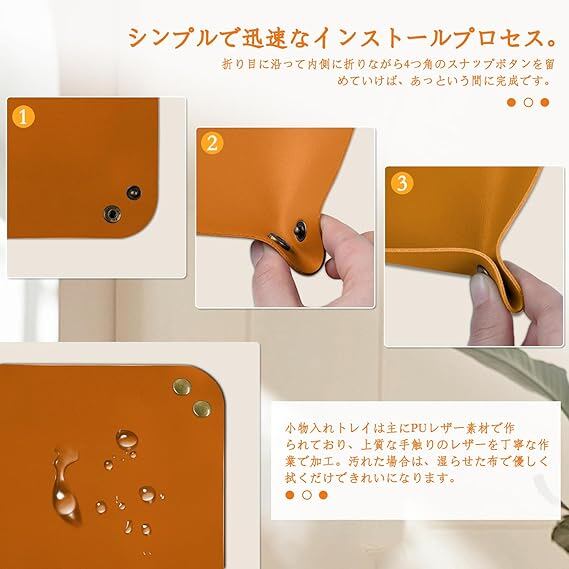 シンプルで迅速なインストールプロセス。

折り目に沿って内側に折りながら4つ角のスナップボタンを留めていけば、あっという間に完成です。

1

2

3

小物入れトレイは主にPUレザー素材で作られており、上質な手触りのレザーを丁寧な作業で加工。汚れた場合は、湿らせた布で優しく拭くだけできれいになります。