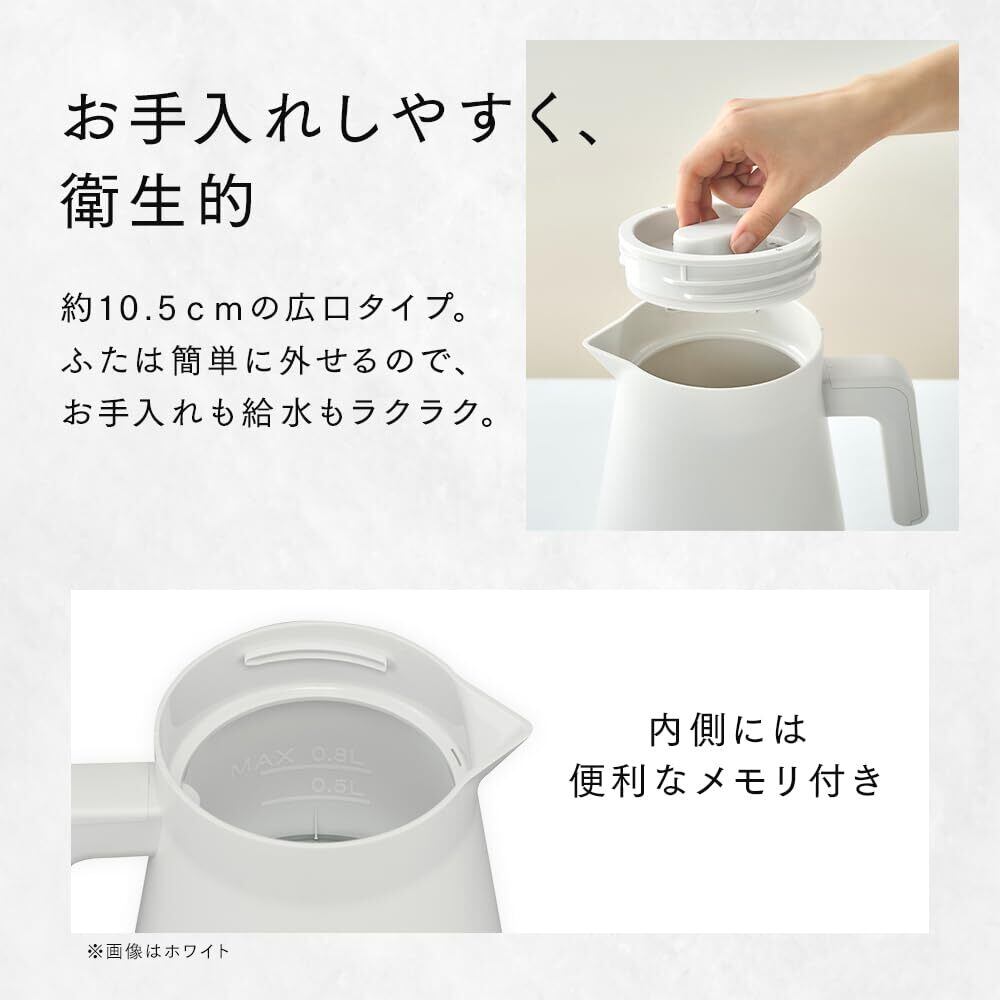 お手入れしやすく、
衛生的

約10.5cmの広口タイプ。
ふたは簡単に外せるので、
お手入れも給水もラクラク。

MAX 0.8L
0.5L

内側には
便利なメモリ付き

※画像はホワイト