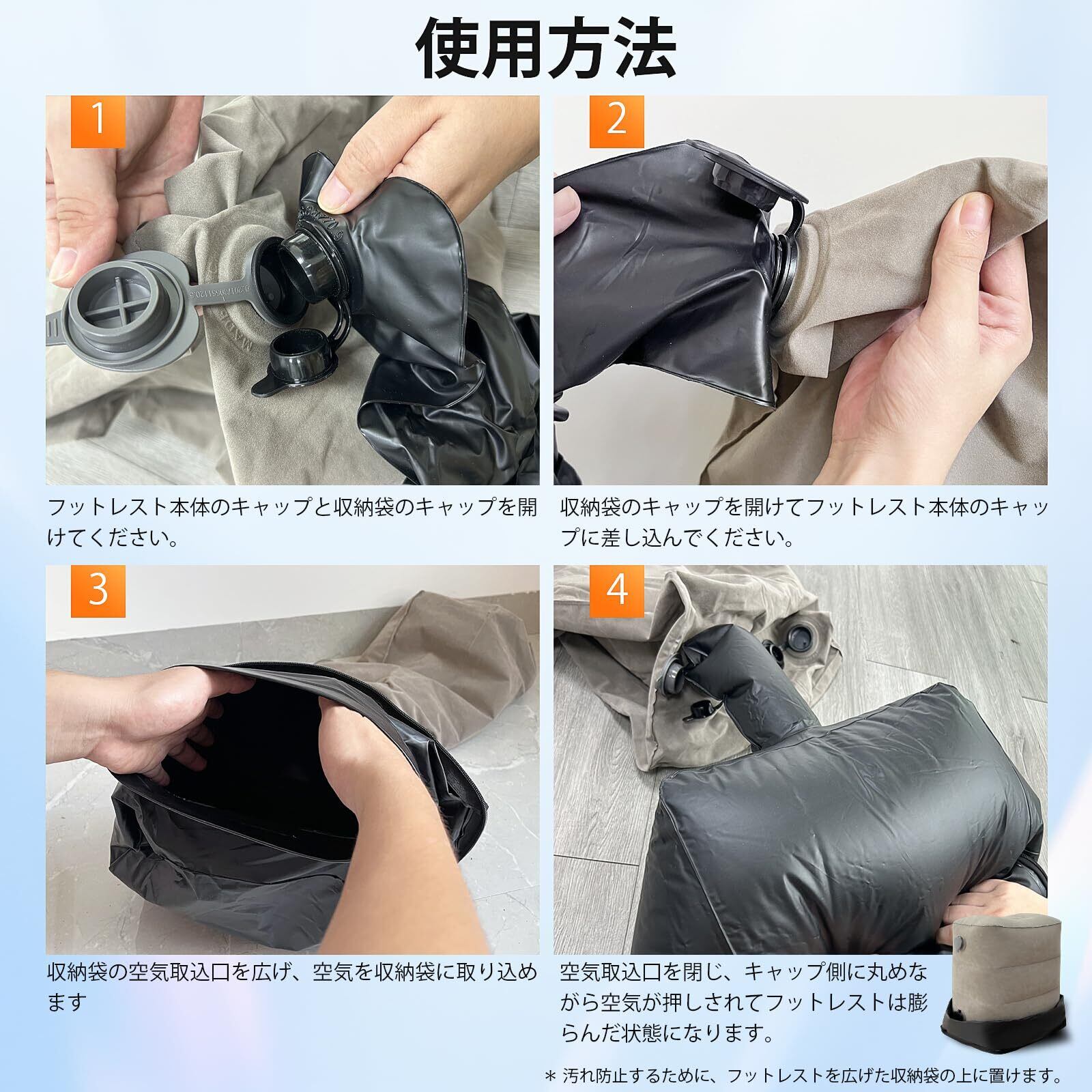 使用方法

1

フットレスト本体のキャップと収納袋のキャップを開けてください。

2

収納袋のキャップを開けてフットレスト本体のキャップに差し込んでください。

3

収納袋の空気取込口を広げ、空気を収納袋に取り込めます

4

空気取込口を閉じ、キャップ側に丸めながら空気が押しされてフットレストは膨らんだ状態になります。

＊ 汚れ防止するために、フットレストを広げた収納袋の上に置けます。