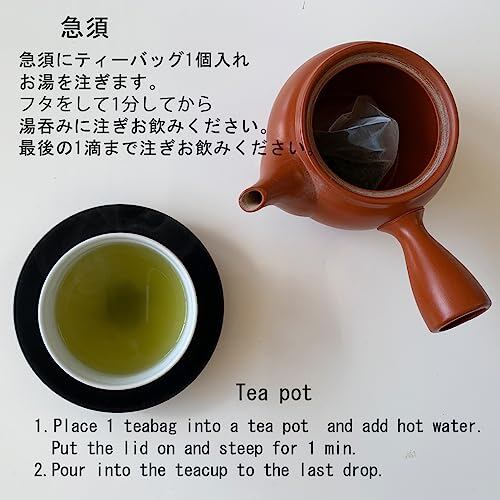 急須

急須にティーバッグ1個入れ
お湯を注ぎます。
フタをして1分してから
湯呑みに注ぎお飲みください。
最後の1滴まで注ぎお飲みください。

Tea pot

1. Place 1 teabag into a tea pot and add hot water. Put the lid on and steep for 1 min.
2. Pour into the teacup to the last drop.