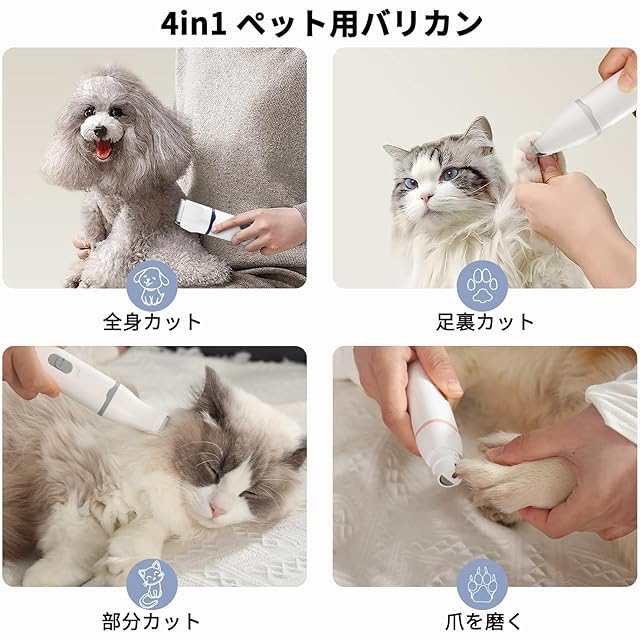 4in1 ペット用バリカン

全身カット

足裏カット

部分カット

爪を磨く