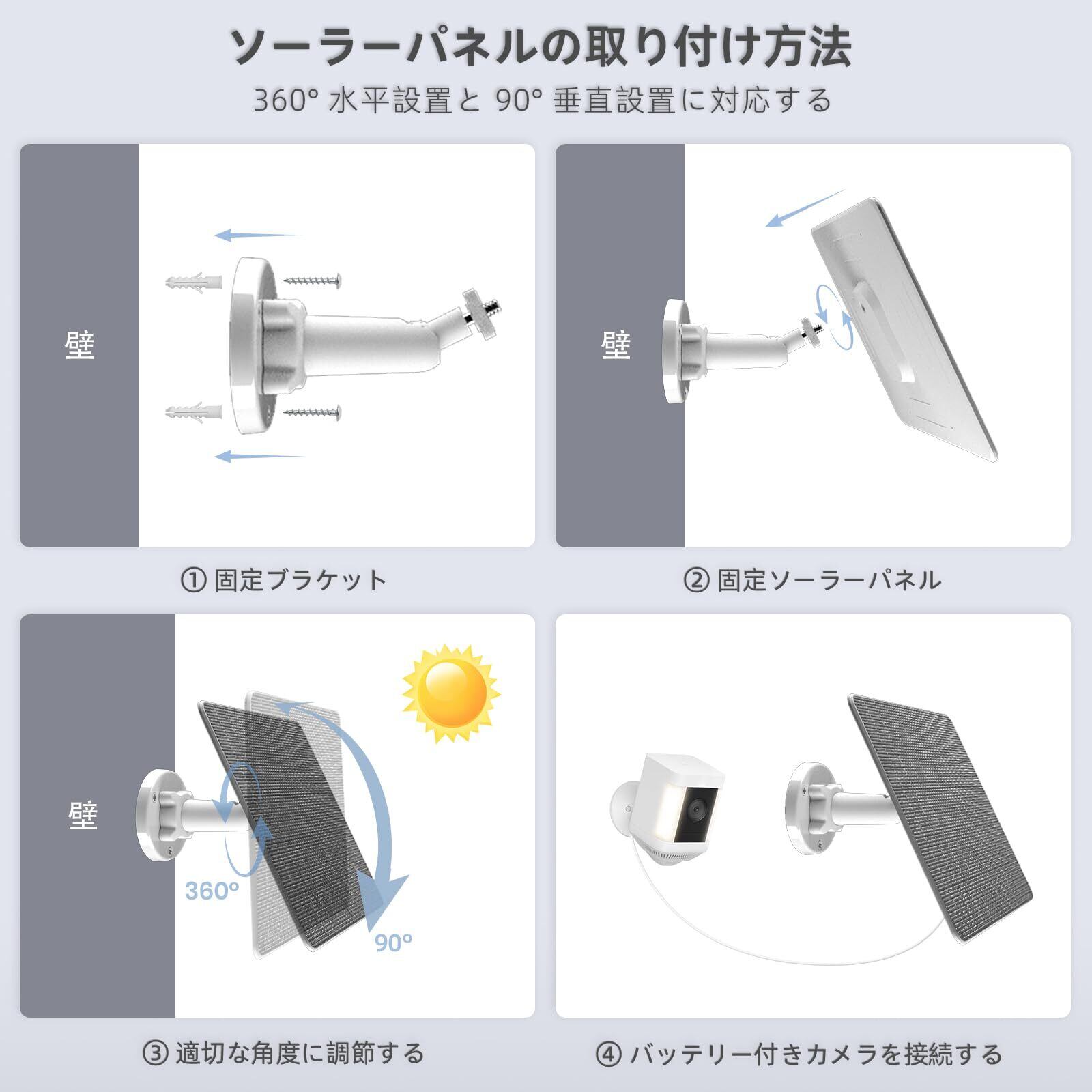 ソーラーパネルの取り付け方法

360° 水平設置と 90° 垂直設置に対応する

壁

① 固定ブラケット

壁

② 固定ソーラーパネル

壁

360°

90°

③ 適切な角度に調節する

④ バッテリー付きカメラを接続する