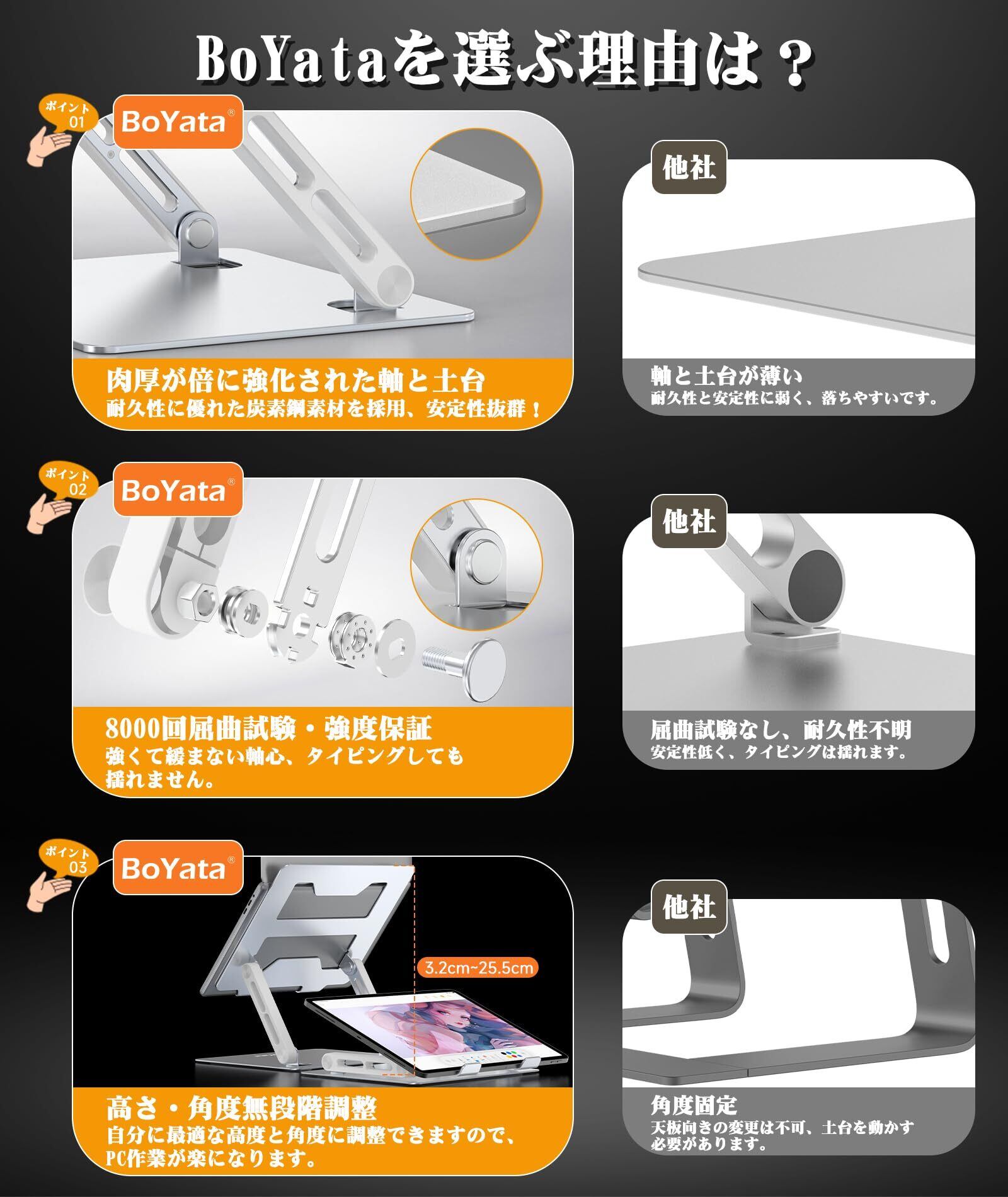 BoYataを選ぶ理由は？

ポイント 01

BoYata®

肉厚が倍に強化された軸と土台
耐久性に優れた炭素鋼素材を採用、安定性抜群！

他社

軸と土台が薄い
耐久性と安定性に弱く、落ちやすいです。

ポイント 02

BoYata®

8000回屈曲試験・強度保証
強くて緩まない軸心、タイピングしても揺れません。

他社

屈曲試験なし、耐久性不明
安定性低く、タイピングは揺れます。

ポイント 03

BoYata®

3.2cm~25.5cm

高さ・角度無段階調整
自分に最適な高度と角度に調整できますので、PC作業が楽になります。

他社

角度固定
天板向きの変更は不可、土台を動かす必要があります。