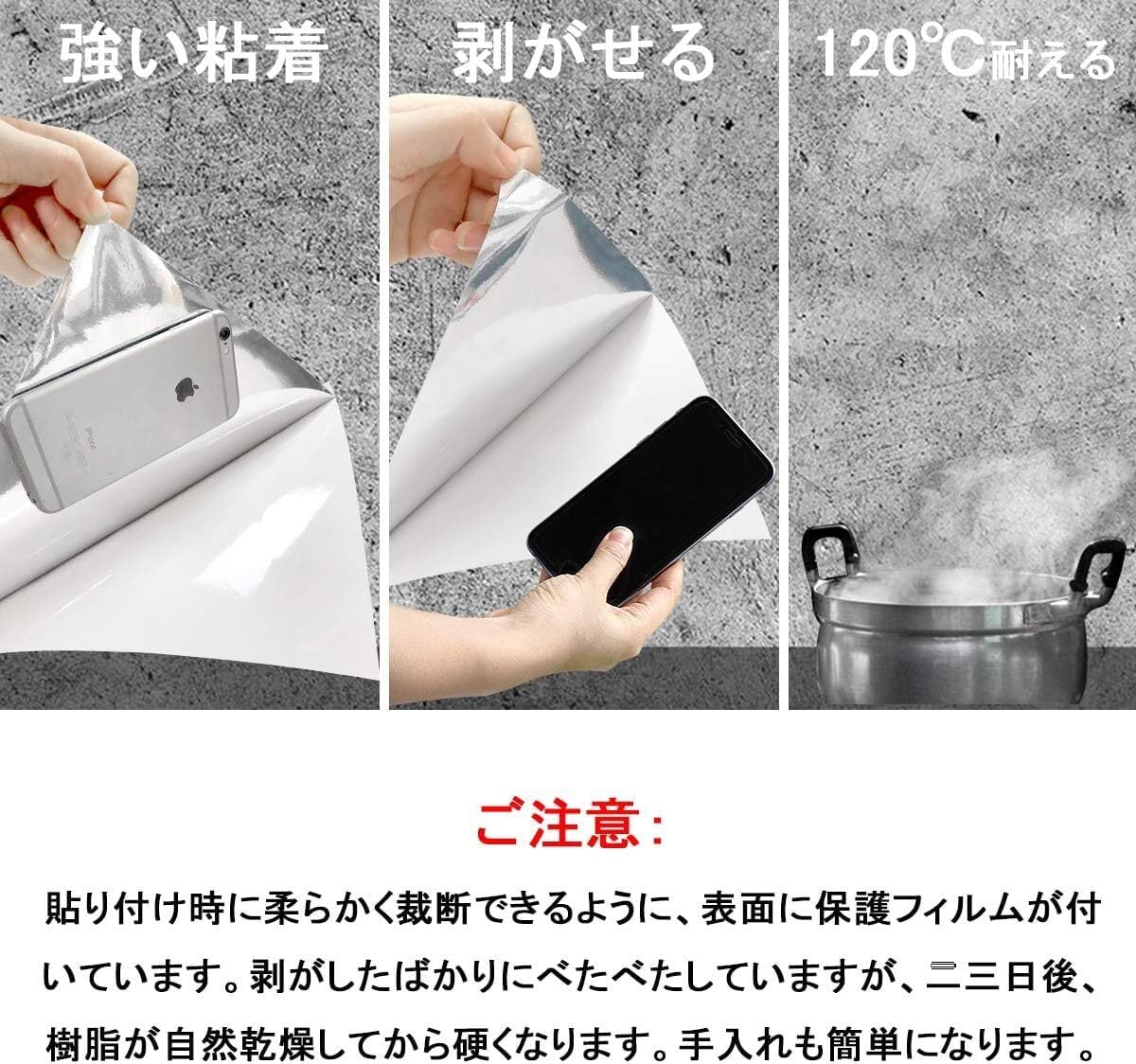 強い粘着

剥がせる

120℃耐える

iPhone

ご注意:

貼り付け時に柔らかく裁断できるように、表面に保護フィルムが付いています。剥がしたばかりにべたべたしていますが、二三日後、樹脂が自然乾燥してから硬くなります。手入れも簡単になります。