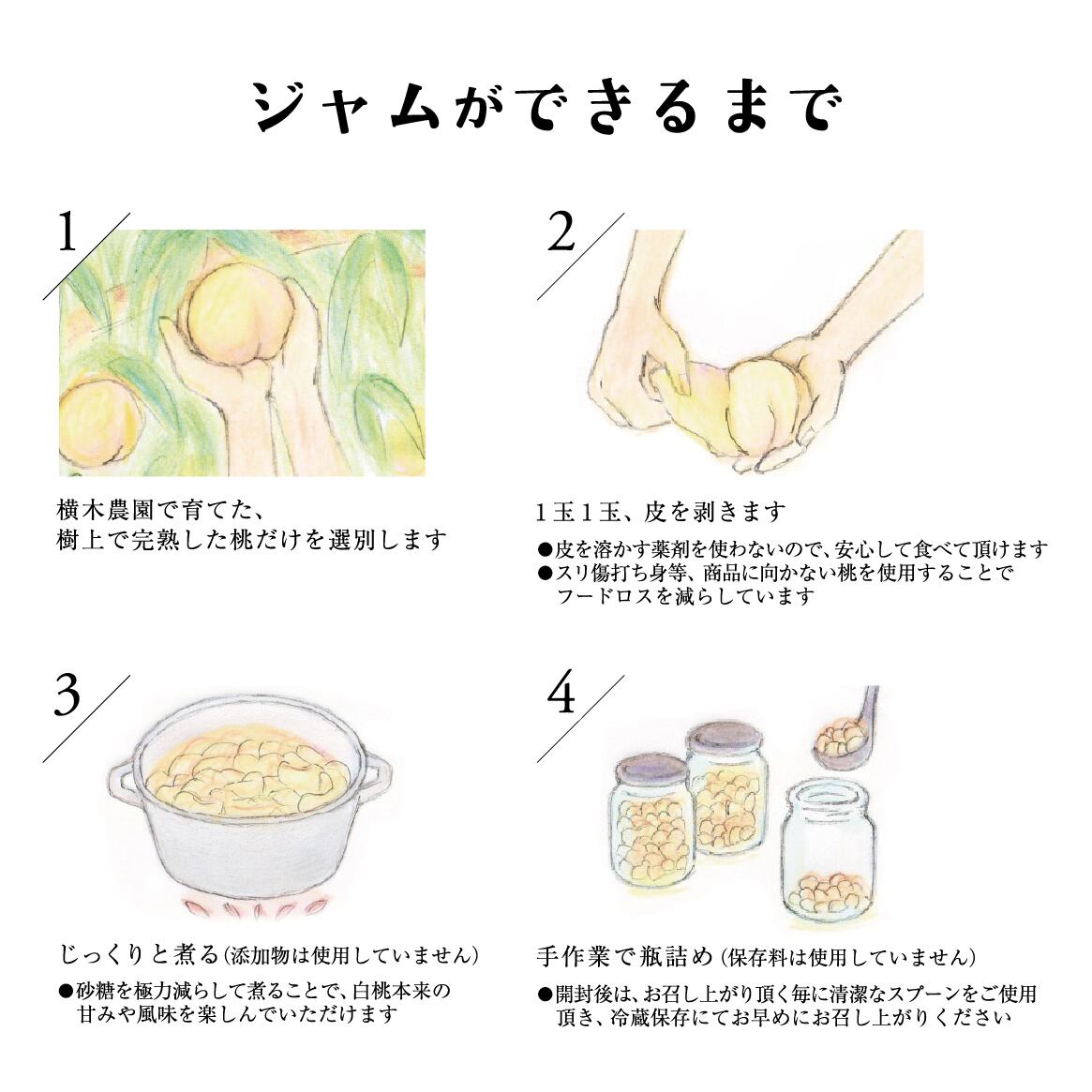 ジャムができるまで

1

横木農園で育てた、
樹上で完熟した桃だけを選別します

2

1玉1玉、皮を剥きます

●皮を溶かす薬剤を使わないので、安心して食べて頂けます
●スリ傷打ち身等、商品に向かない桃を使用することでフードロスを減らしています

3

じっくりと煮る（添加物は使用していません）

●砂糖を極力減らして煮ることで、白桃本来の甘みや風味を楽しんでいただけます

4

手作業で瓶詰め（保存料は使用していません）

●開封後は、お召し上がり頂く毎に清潔なスプーンをご使用頂き、冷蔵保存にてお早めにお召し上がりください