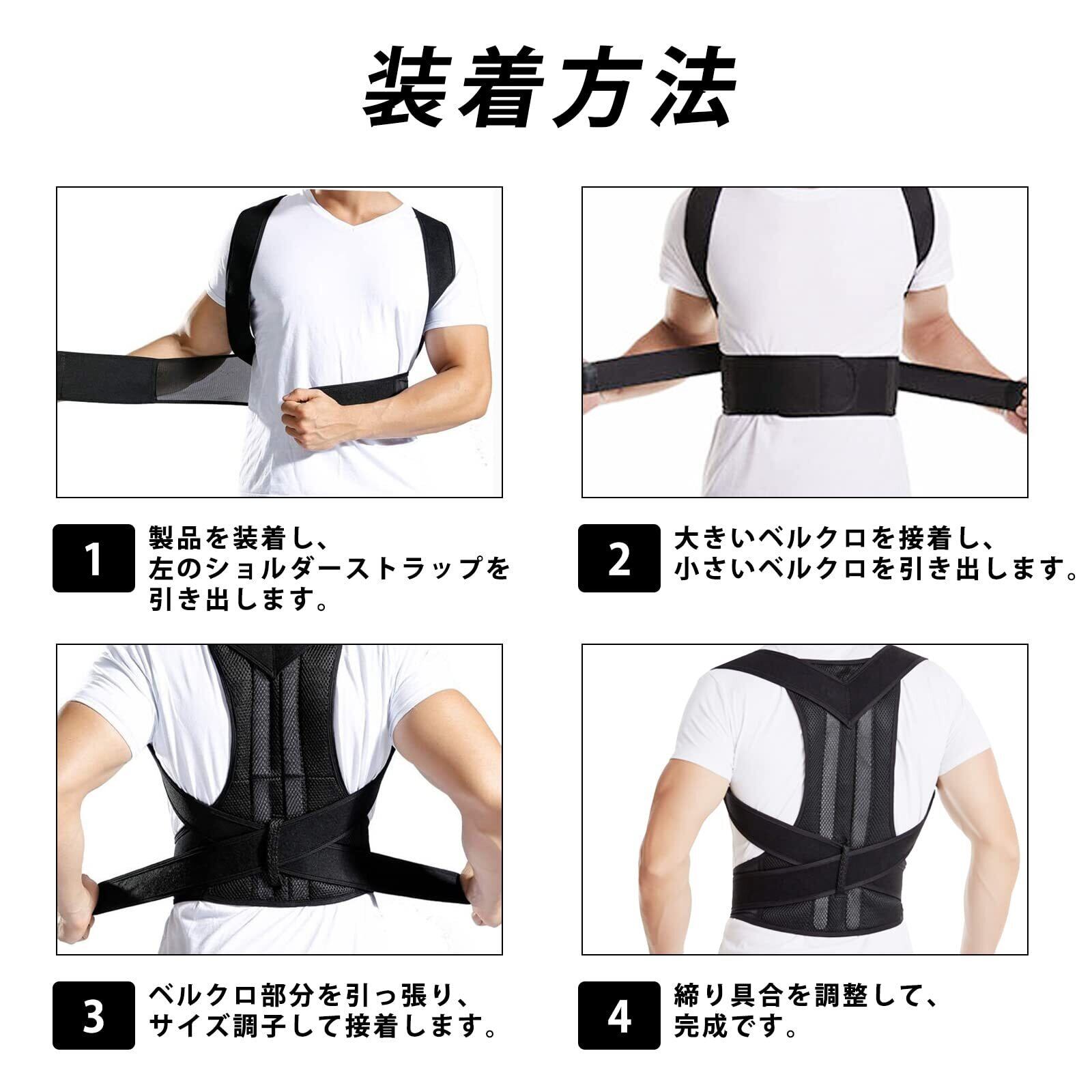 装着方法

1 製品を装着し、左のショルダーストラップを引き出します。

2 大きいベルクロを接着し、小さいベルクロを引き出します。

3 ベルクロ部分を引っ張り、サイズ調子して接着します。

4 締り具合を調整して、完成です。