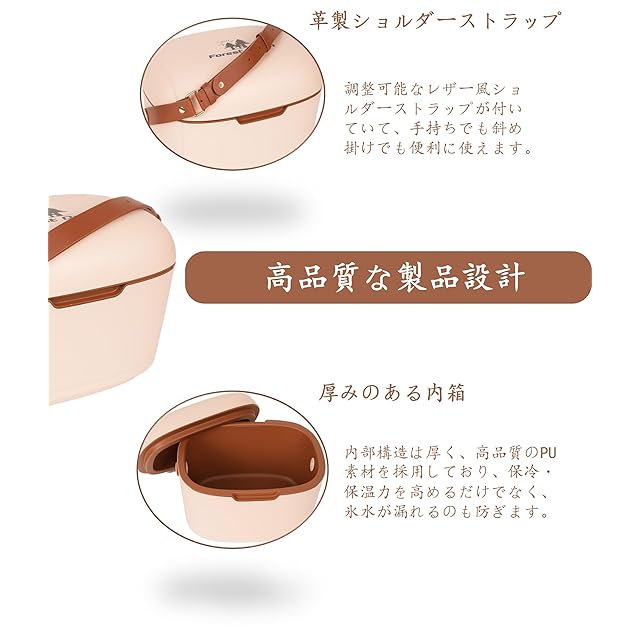 革製ショルダーストラップ

Forest

調整可能なレザー風ショルダーストラップが付いていて、手持ちでも斜め掛けでも便利に使えます。

高品質な製品設計

厚みのある内箱

内部構造は厚く、高品質のPU素材を採用しており、保冷・保温力を高めるだけでなく、氷水が漏れるのも防ぎます。