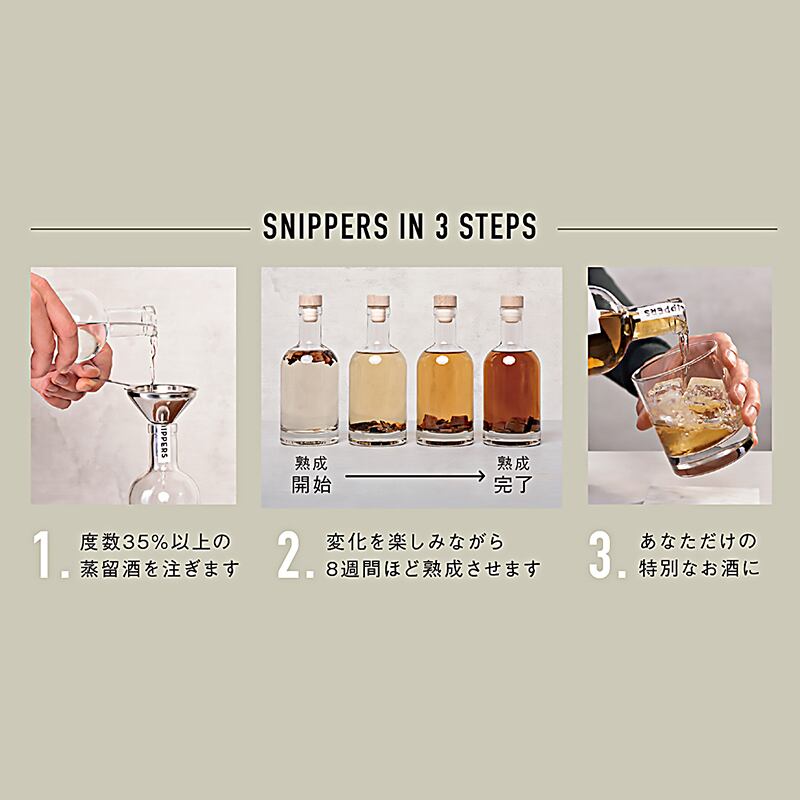 SNIPPERS IN 3 STEPS

SNIPPERS

熟成
開始

熟成
完了

SNIPPERS

1. 度数35%以上の蒸留酒を注ぎます

2. 変化を楽しみながら8週間ほど熟成させます

3. あなただけの特別なお酒に