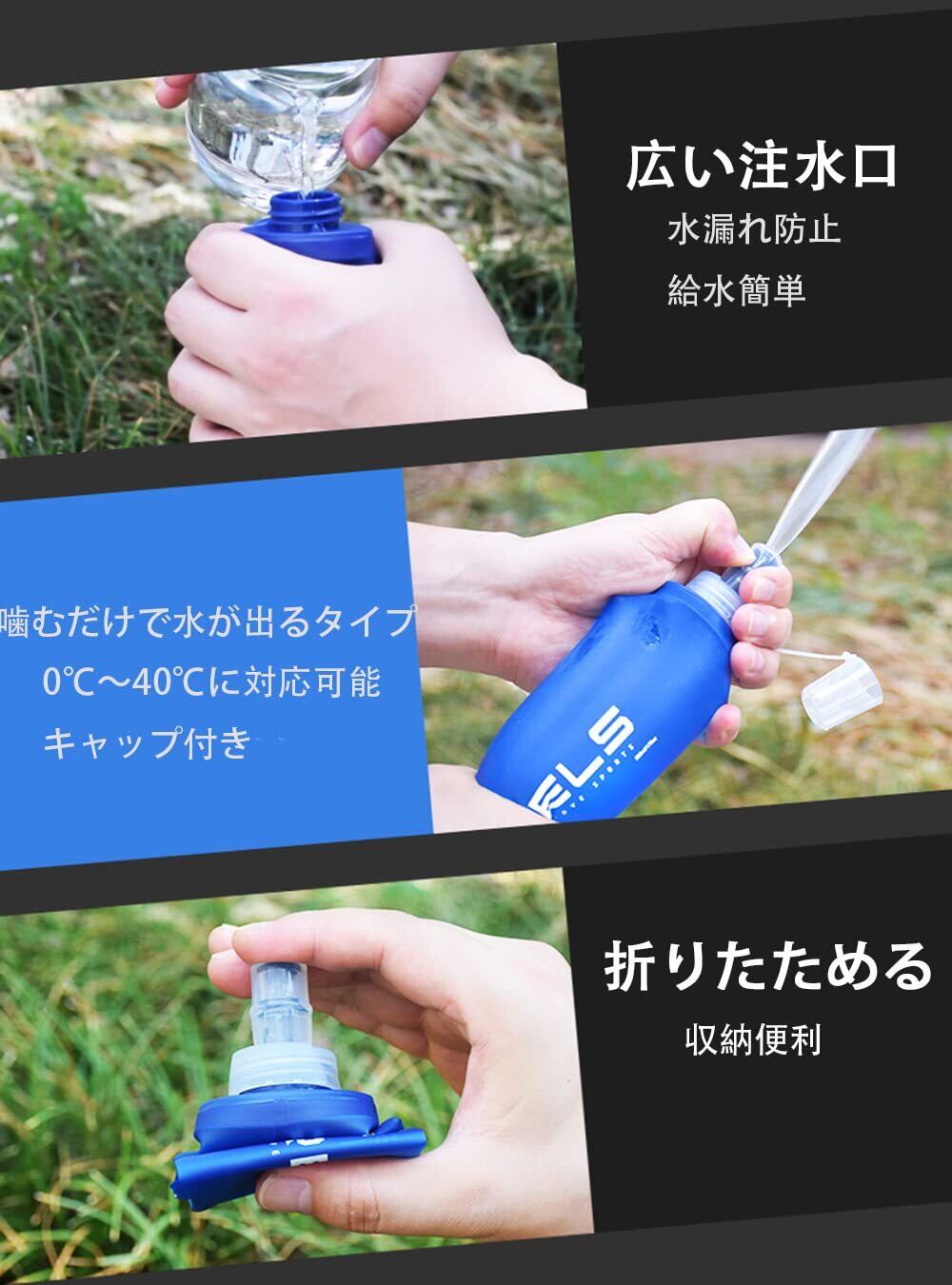 広い注水口
水漏れ防止
給水簡単

噛むだけで水が出るタイプ
0℃～40℃に対応可能
キャップ付き

ELS

折りたためる
収納便利