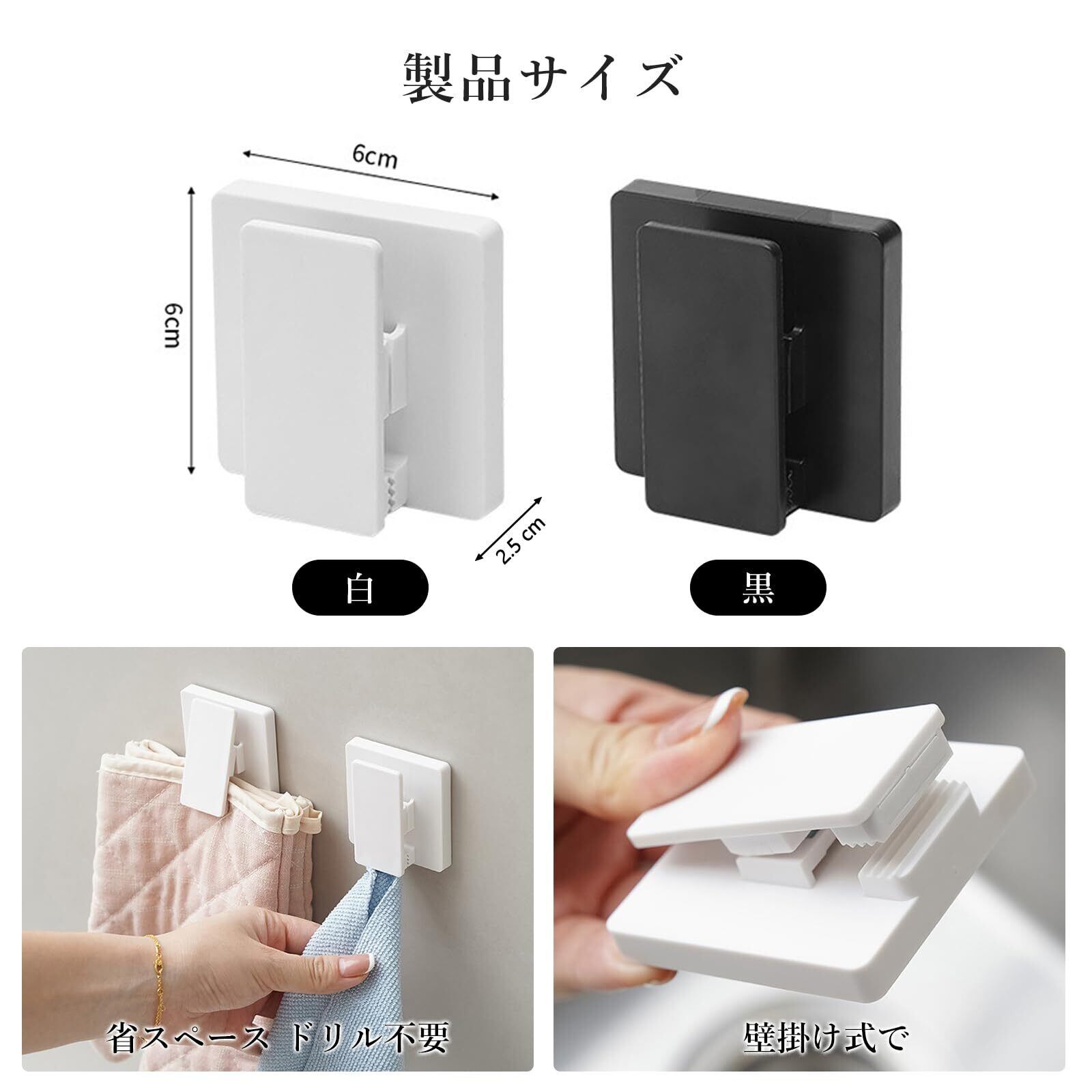 製品サイズ

6cm

6cm

2.5 cm

白

黒

省スペース ドリル不要

壁掛け式で