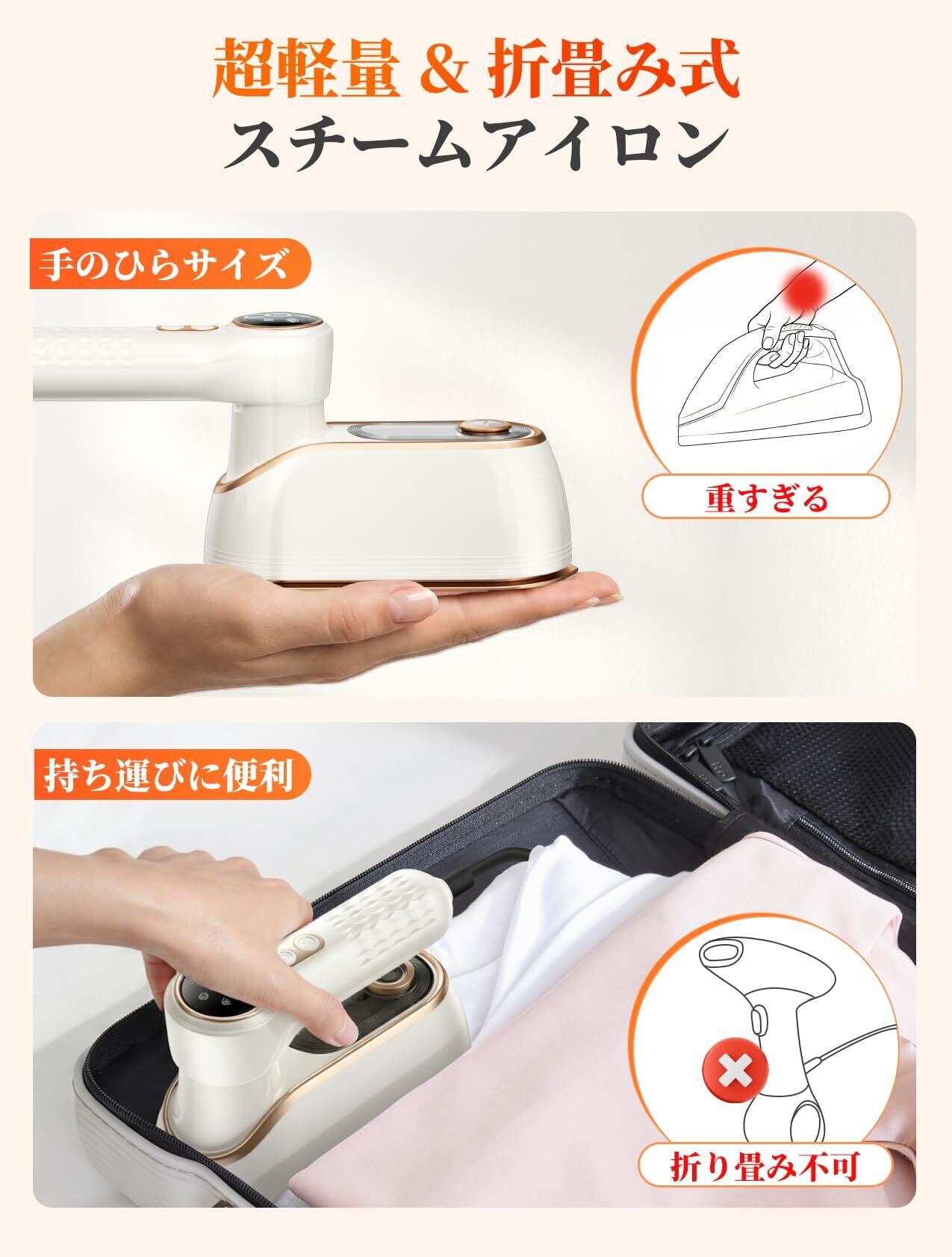 超軽量 & 折畳み式
スチームアイロン

手のひらサイズ

重すぎる

持ち運びに便利

折り畳み不可