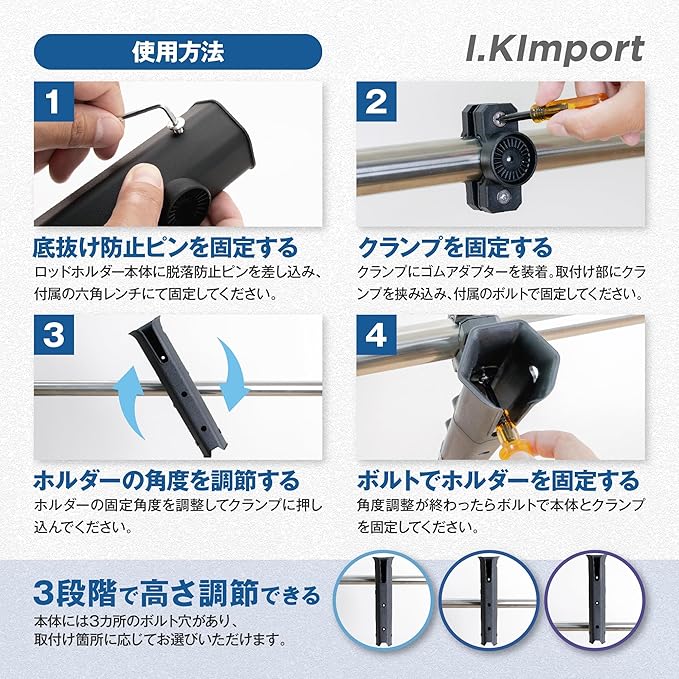 使用方法

I.KImport

1

底抜け防止ピンを固定する

ロッドホルダー本体に脱落防止ピンを差し込み、付属の六角レンチにて固定してください。

2

クランプを固定する

クランプにゴムアダプターを装着。取付け部にクランプを挟み込み、付属のボルトで固定してください。

3

ホルダーの角度を調節する

ホルダーの固定角度を調整してクランプに押し込んでください。

4

ボルトでホルダーを固定する

角度調整が終わったらボルトで本体とクランプを固定してください。

3段階で高さ調節できる

本体には3カ所のボルト穴があり、取付け箇所に応じてお選びいただけます。