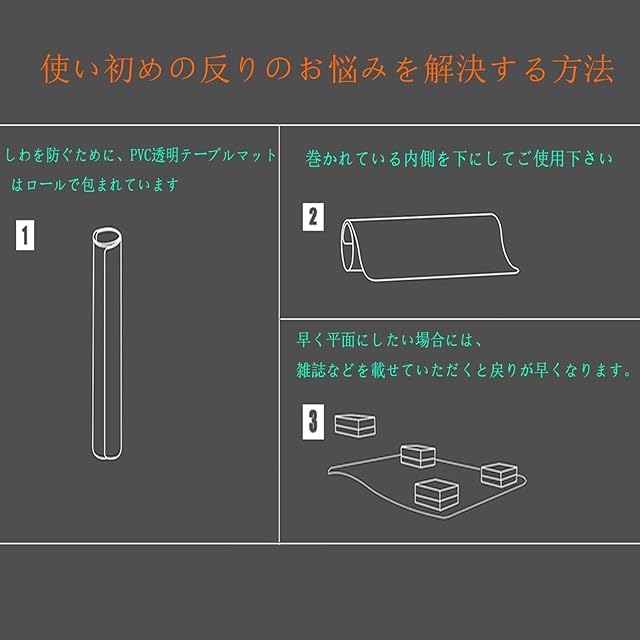 使い初めの反りのお悩みを解決する方法

しわを防ぐために、PVC透明テーブルマットはロールで包まれています

1

巻かれている内側を下にしてご使用下さい

2

早く平面にしたい場合には、
雑誌などを載せていただくと戻りが早くなります。

3