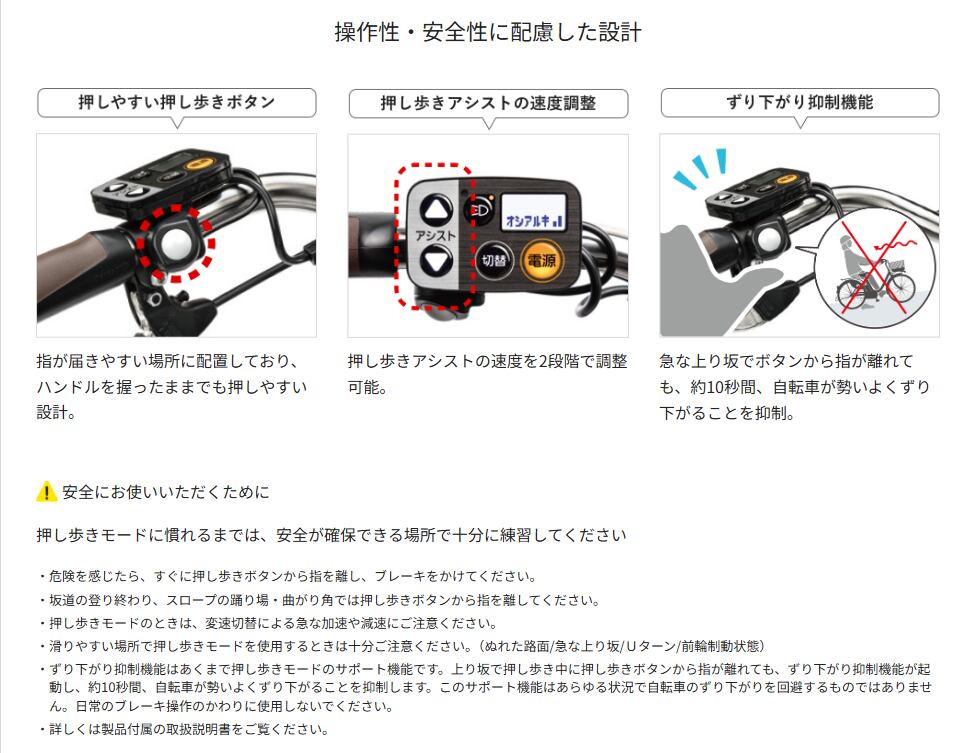 操作性・安全性に配慮した設計

押しやすい押し歩きボタン

指が届きやすい場所に配置しており、ハンドルを握ったままでも押しやすい設計。

押し歩きアシストの速度調整

アシスト

オシアルキ

切替

電源

押し歩きアシストの速度を2段階で調整可能。

ずり下がり抑制機能

急な上り坂でボタンから指が離れても、約10秒間、自転車が勢いよくずり下がることを抑制。

安全にお使いいただくために

押し歩きモードに慣れるまでは、安全が確保できる場所で十分に練習してください

・危険を感じたら、すぐに押し歩きボタンから指を離し、ブレーキをかけてください。
・坂道の登り終わり、スロープの踊り場・曲がり角では押し歩きボタンから指を離してください。
・押し歩きモードのときは、変速切替による急な加速や減速にご注意ください。
・滑りやすい場所で押し歩きモードを使用するときは十分ご注意ください。（ぬれた路面/急な上り坂/Uターン/前輪制動状態）
・ずり下がり抑制機能はあくまで押し歩きモードのサポート機能です。上り坂で押し歩き中に押し歩きボタンから指が離れても、ずり下がり抑制機能が起動し、約10秒間、自転車が勢いよくずり下がることを抑制します。このサポート機能はあらゆる状況で自転車のずり下がりを回避するものではありません。日常のブレーキ操作のかわりに使用しないでください。
・詳しくは製品付属の取扱説明書をご覧ください。