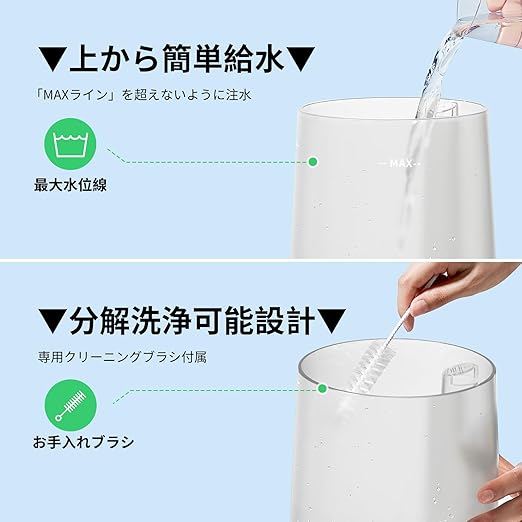 ▼上から簡単給水▼

「MAXライン」を超えないように注水

最大水位線

MAX

▼分解洗浄可能設計▼

専用クリーニングブラシ付属

お手入れブラシ