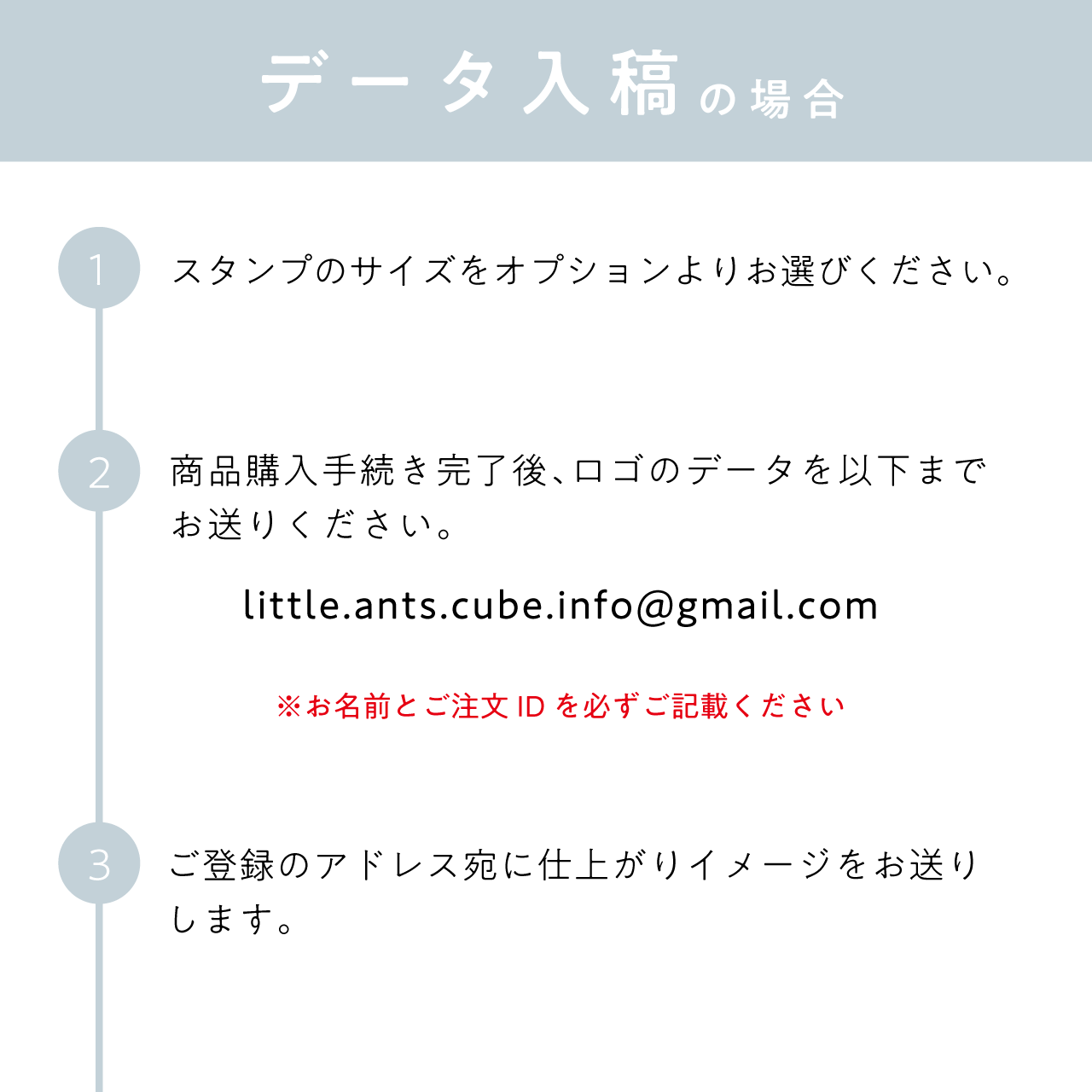 データ入稿の場合

1

スタンプのサイズをオプションよりお選びください。

2

商品購入手続き完了後、ロゴのデータを以下までお送りください。

little.ants.cube.info@gmail.com

※お名前とご注文IDを必ずご記載ください

3

ご登録のアドレス宛に仕上がりイメージをお送りします。