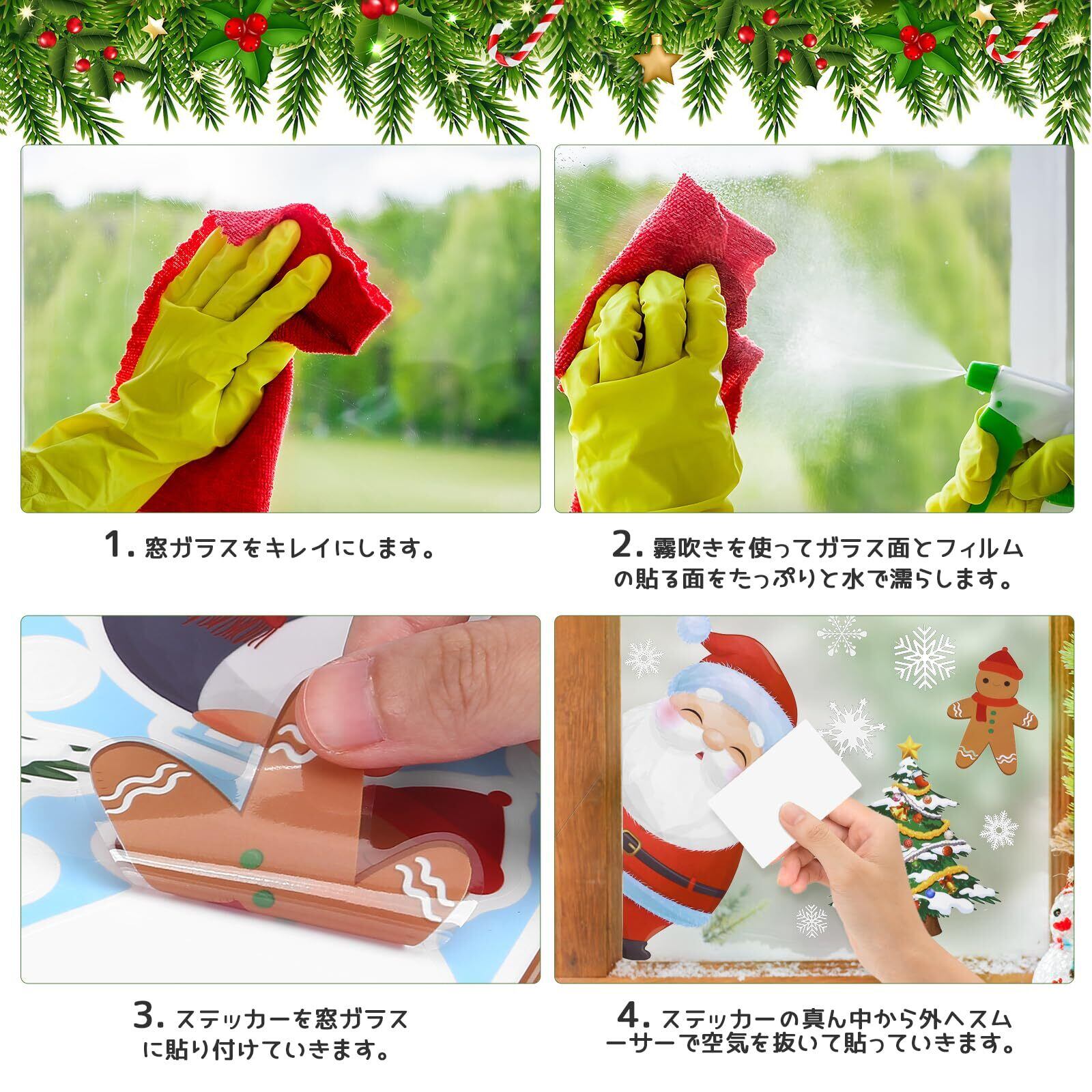 1. 窓ガラスをキレイにします。

2. 霧吹きを使ってガラス面とフィルムの貼る面をたっぷりと水で濡らします。

3. ステッカーを窓ガラスに貼り付けていきます。

4. ステッカーの真ん中から外へスムーサーで空気を抜いて貼っていきます。