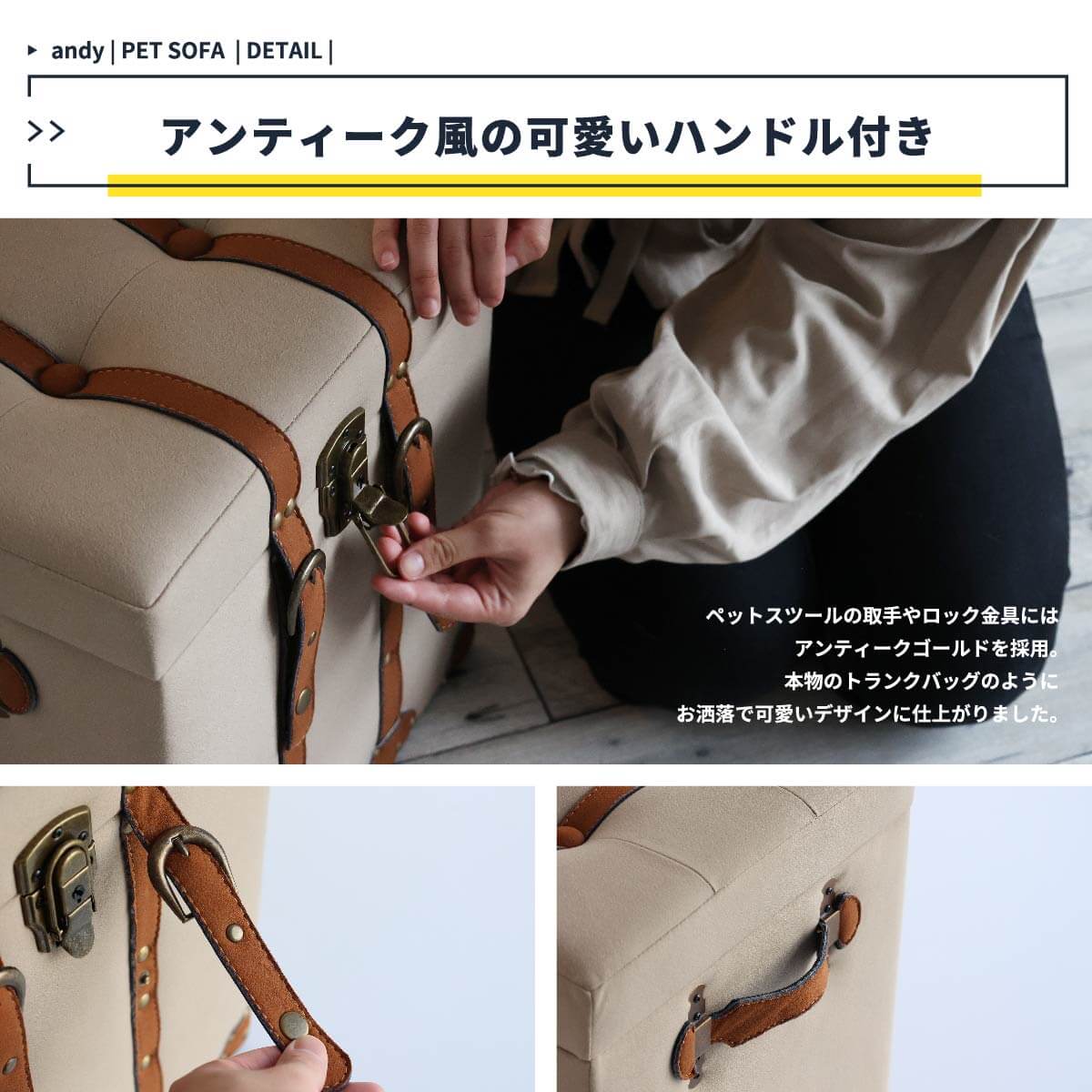 ▸ andy | PET SOFA | DETAIL |

>> アンティーク風の可愛いハンドル付き

ペットスツールの取手やロック金具には
アンティークゴールドを採用。
本物のトランクバッグのように
お洒落で可愛いデザインに仕上がりました。