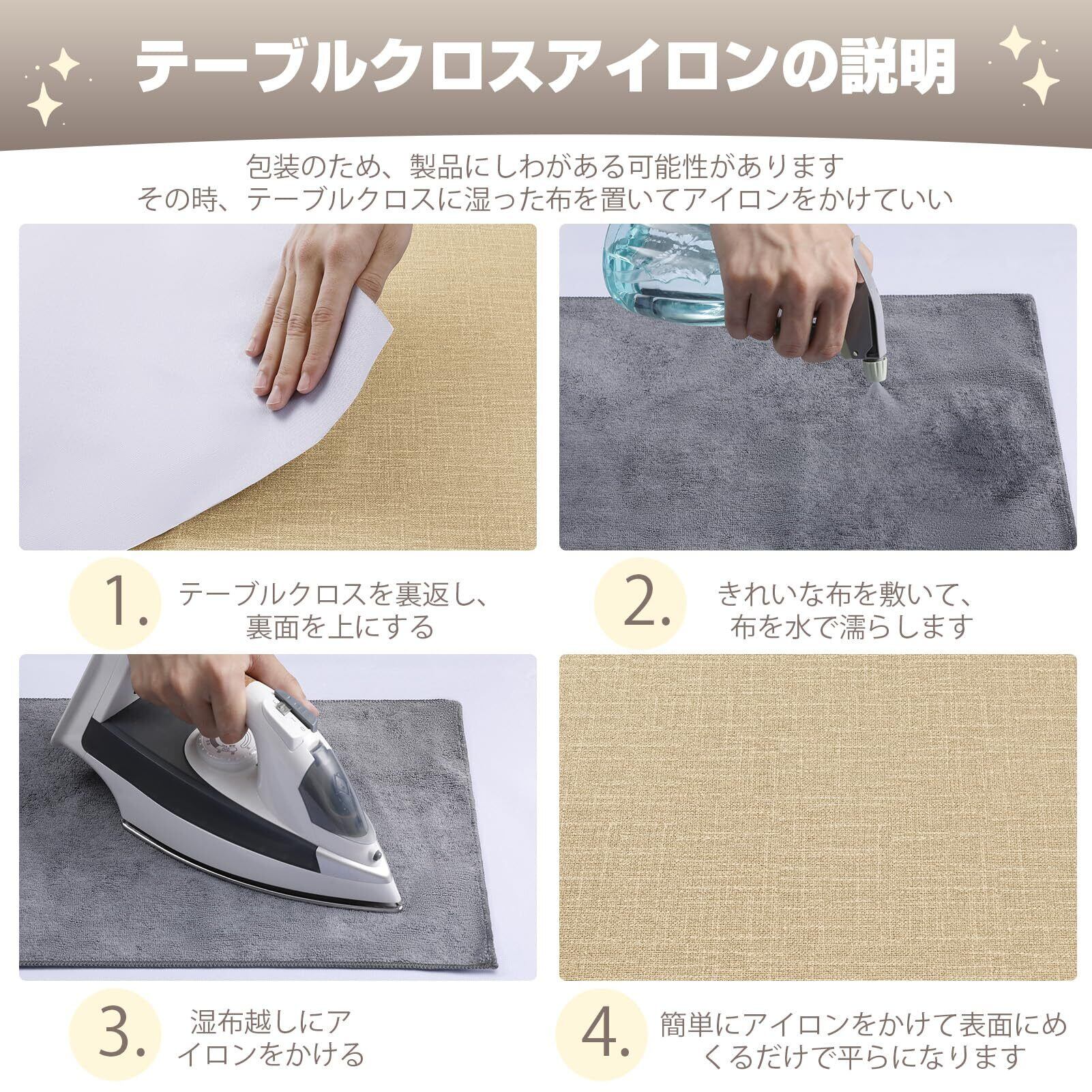 テーブルクロスアイロンの説明

包装のため、製品にしわがある可能性があります
その時、テーブルクロスに湿った布を置いてアイロンをかけていい

1. テーブルクロスを裏返し、裏面を上にする

2. きれいな布を敷いて、布を水で濡らします

3. 湿布越しにアイロンをかける

4. 簡単にアイロンをかけて表面にめくるだけで平らになります