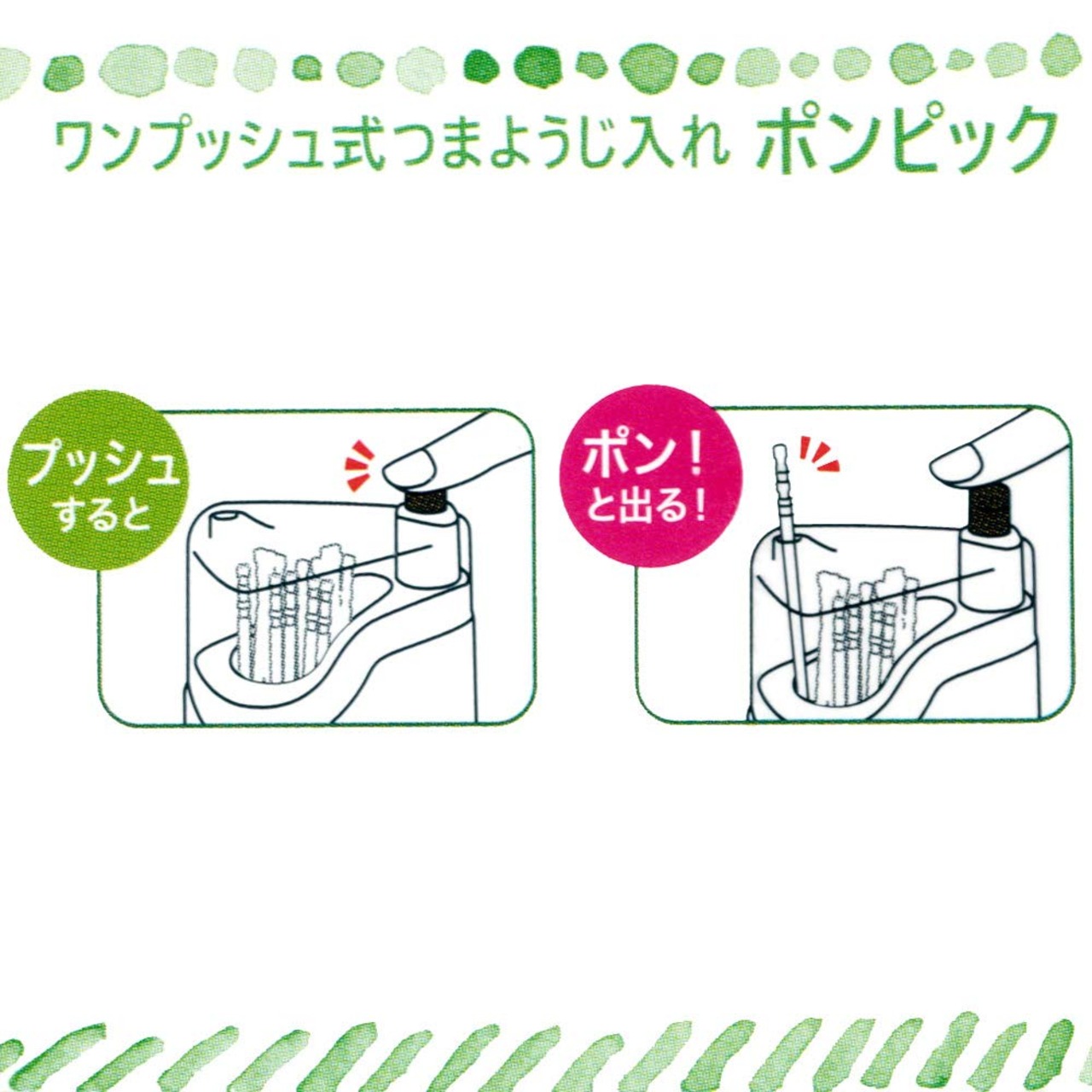 ワンプッシュ式つまようじ入れ ポンピック

プッシュすると

ポン！と出る！