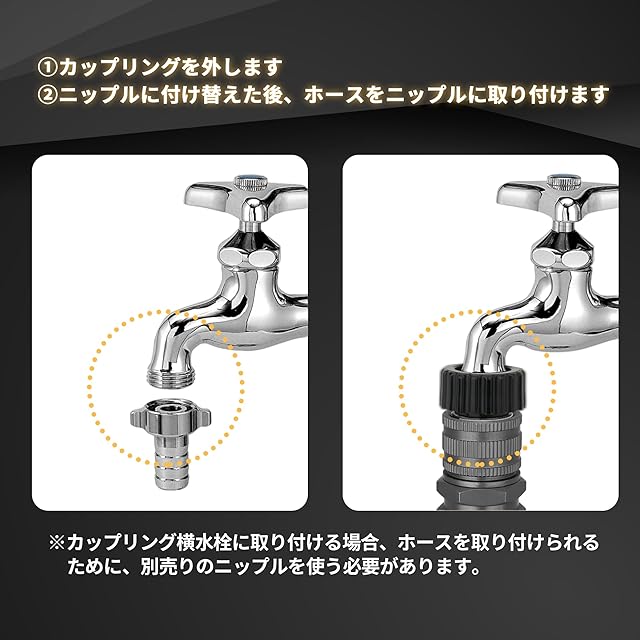 ①カップリングを外します
②ニップルに付け替えた後、ホースをニップルに取り付けます

※カップリング横水栓に取り付ける場合、ホースを取り付けられるために、別売りのニップルを使う必要があります。