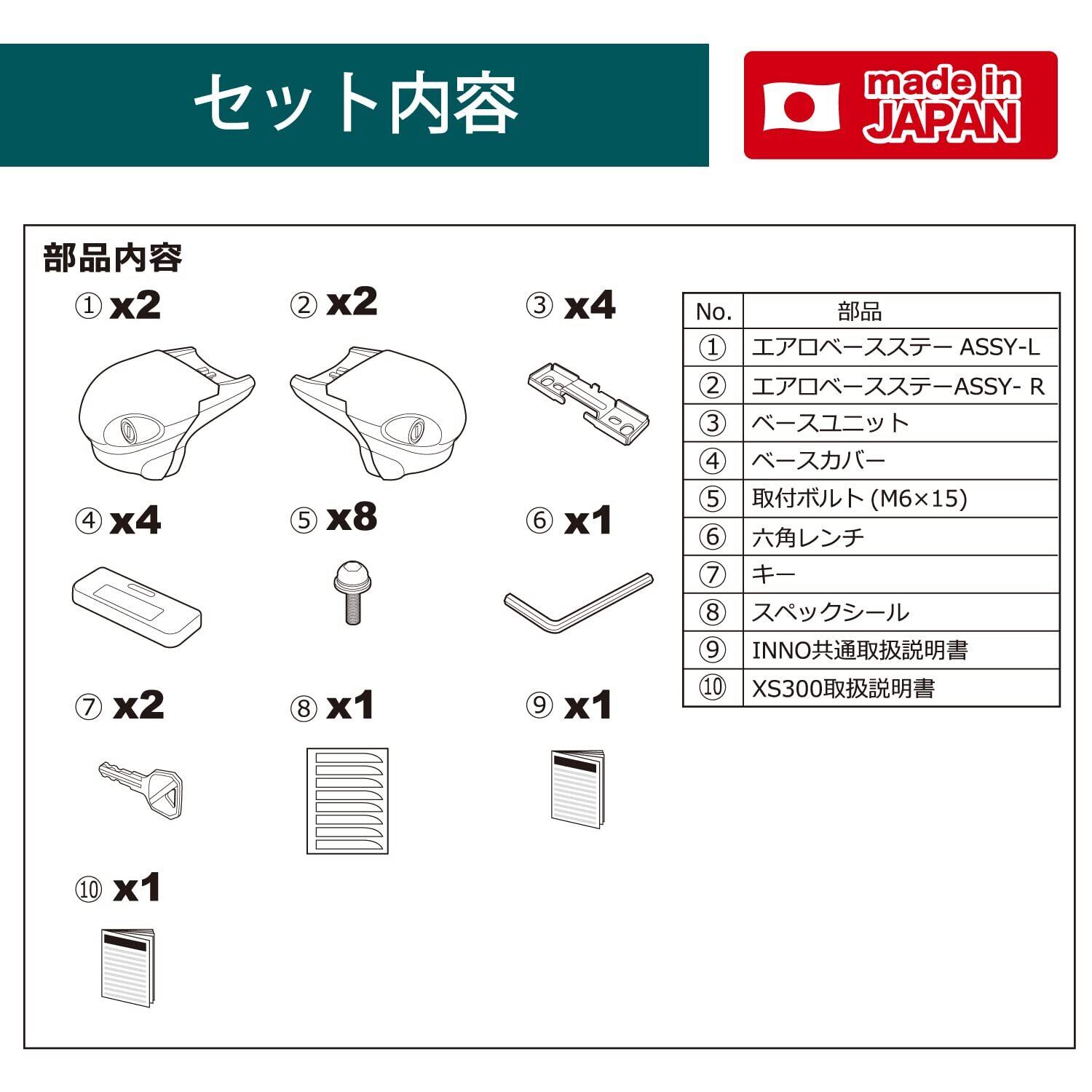 セット内容

made in JAPAN

部品内容

① x2

② x2

③ x4

④ x4

⑤ x8

⑥ x1

⑦ x2

⑧ x1

⑨ x1

⑩ x1

| No. | 部品 |
|---|---|
| ① | エアロベースステー ASSY-L |
| ② | エアロベースステーASSY- R |
| ③ | ベースユニット |
| ④ | ベースカバー |
| ⑤ | 取付ボルト (M6×15) |
| ⑥ | 六角レンチ |
| ⑦ | キー |
| ⑧ | スペックシール |
| ⑨ | INNO共通取扱説明書 |
| ⑩ | XS300取扱説明書 |