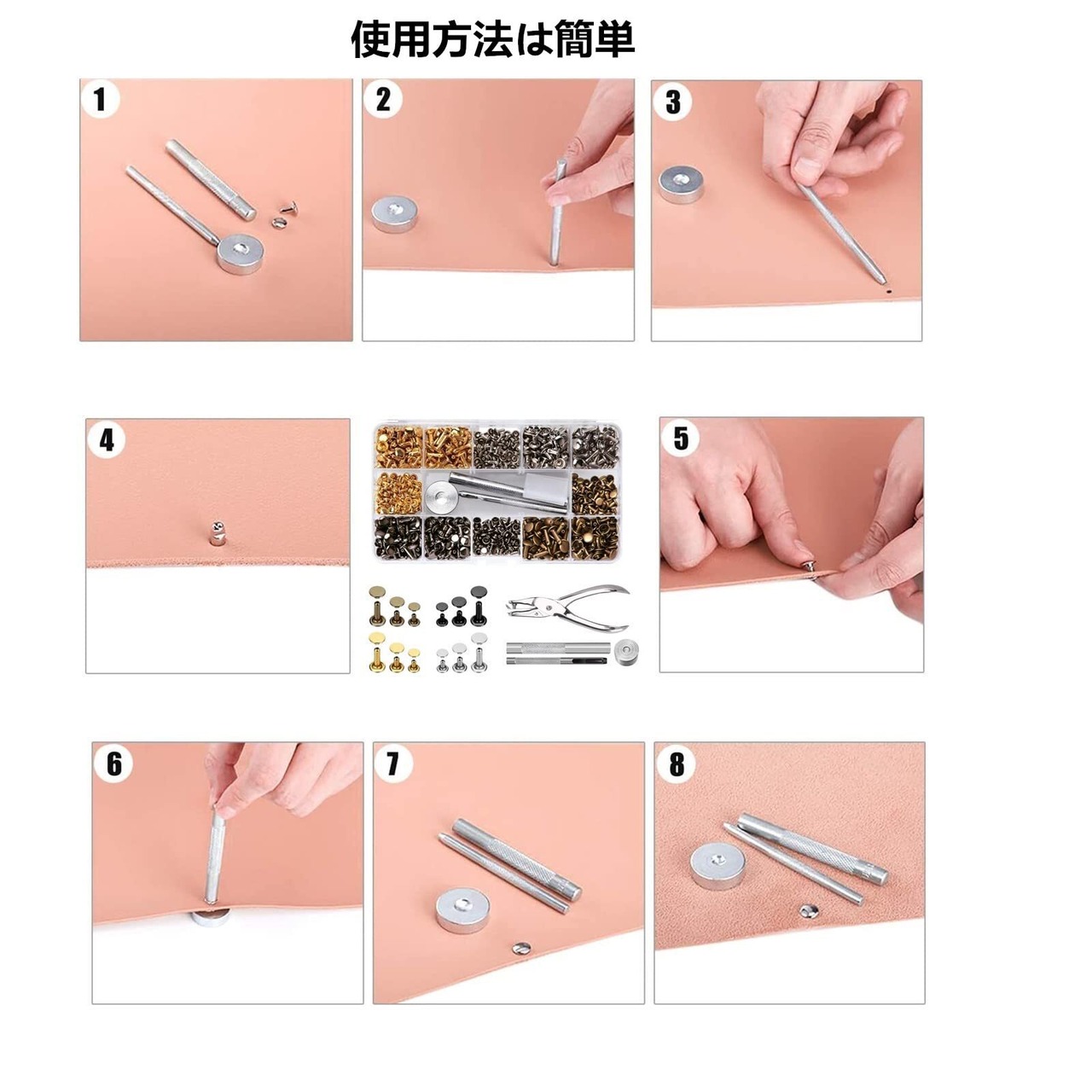 使用方法は簡単

1

2

3

4

5

6

7

8