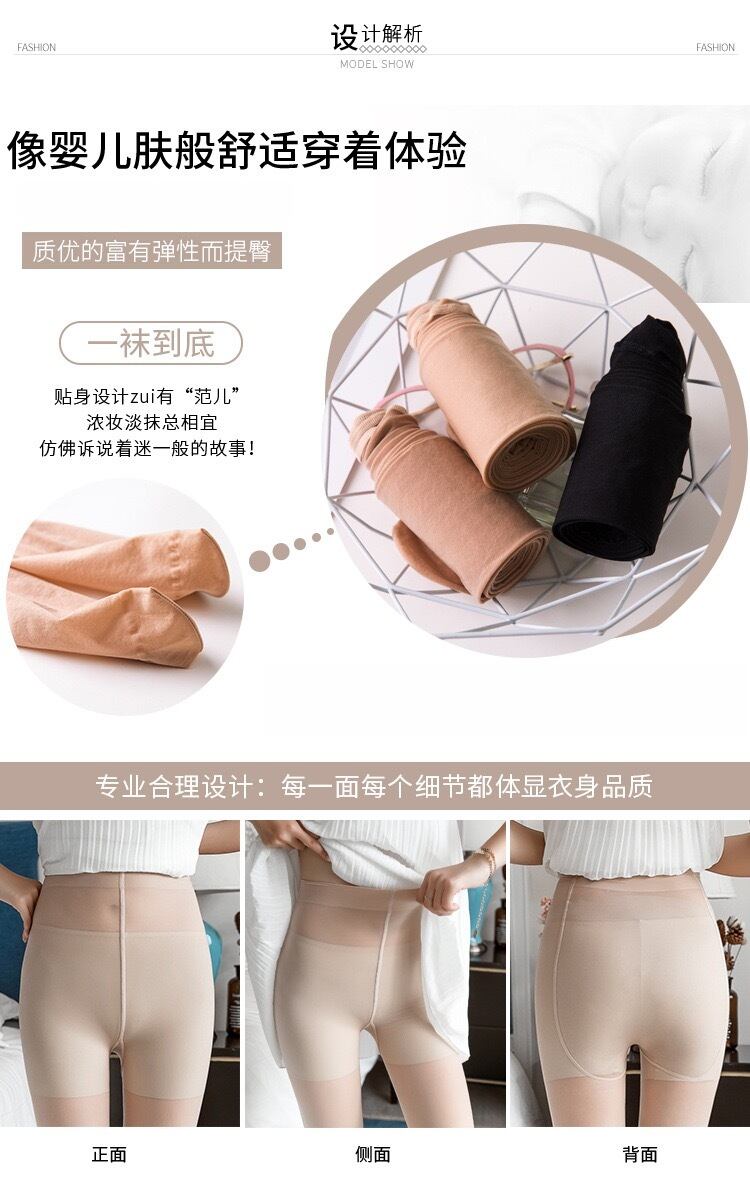 FASHION

设计解析

MODEL SHOW

FASHION

像婴儿肤般舒适穿着体验

质优的富有弹性而提臀

一袜到底

贴身设计zui有“范儿”
浓妆淡抹总相宜
仿佛诉说着迷一般的故事！

专业合理设计：每一面每个细节都体显衣身品质

正面

侧面

背面