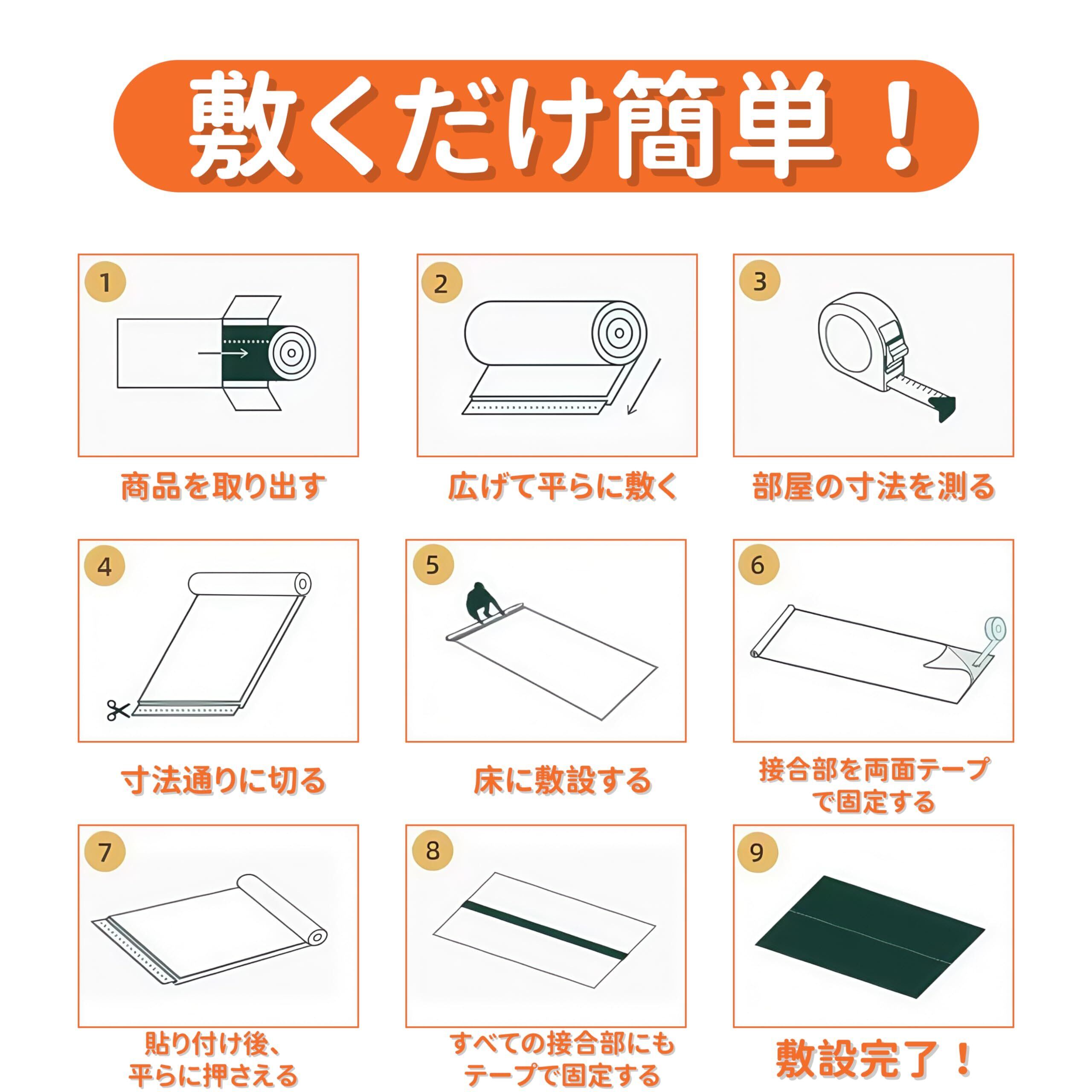 敷くだけ簡単！

1
商品を取り出す

2
広げて平らに敷く

3
部屋の寸法を測る

4
寸法通りに切る

5
床に敷設する

6
接合部を両面テープで固定する

7
貼り付け後、平らに押さえる

8
すべての接合部にもテープで固定する

9
敷設完了！