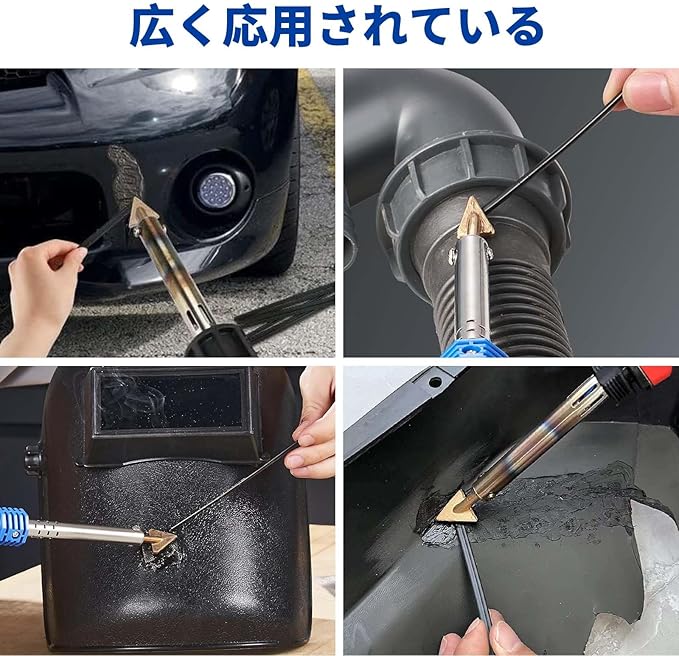 広く応用されている