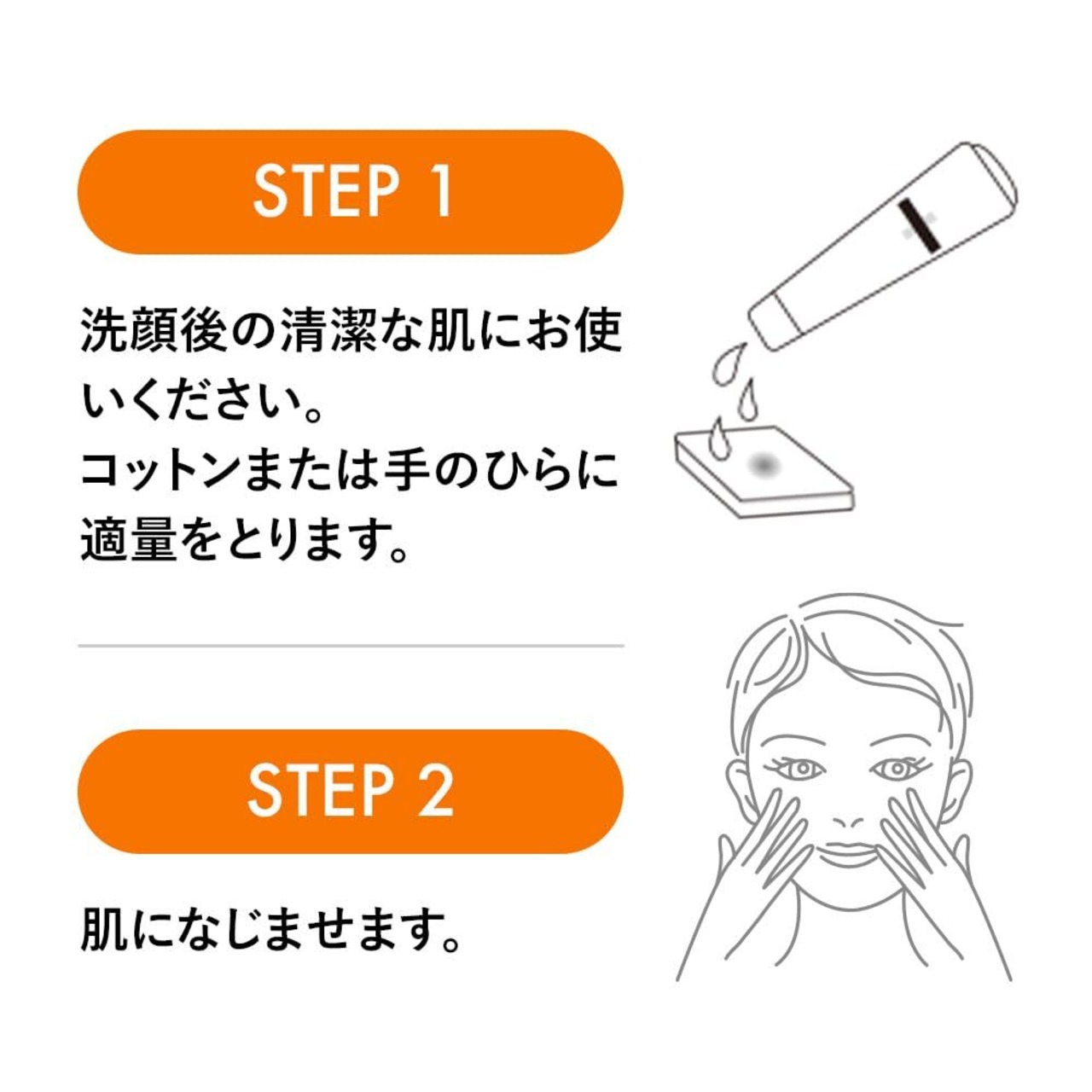 STEP 1

洗顔後の清潔な肌にお使いください。
コットンまたは手のひらに適量をとります。

STEP 2

肌になじませます。