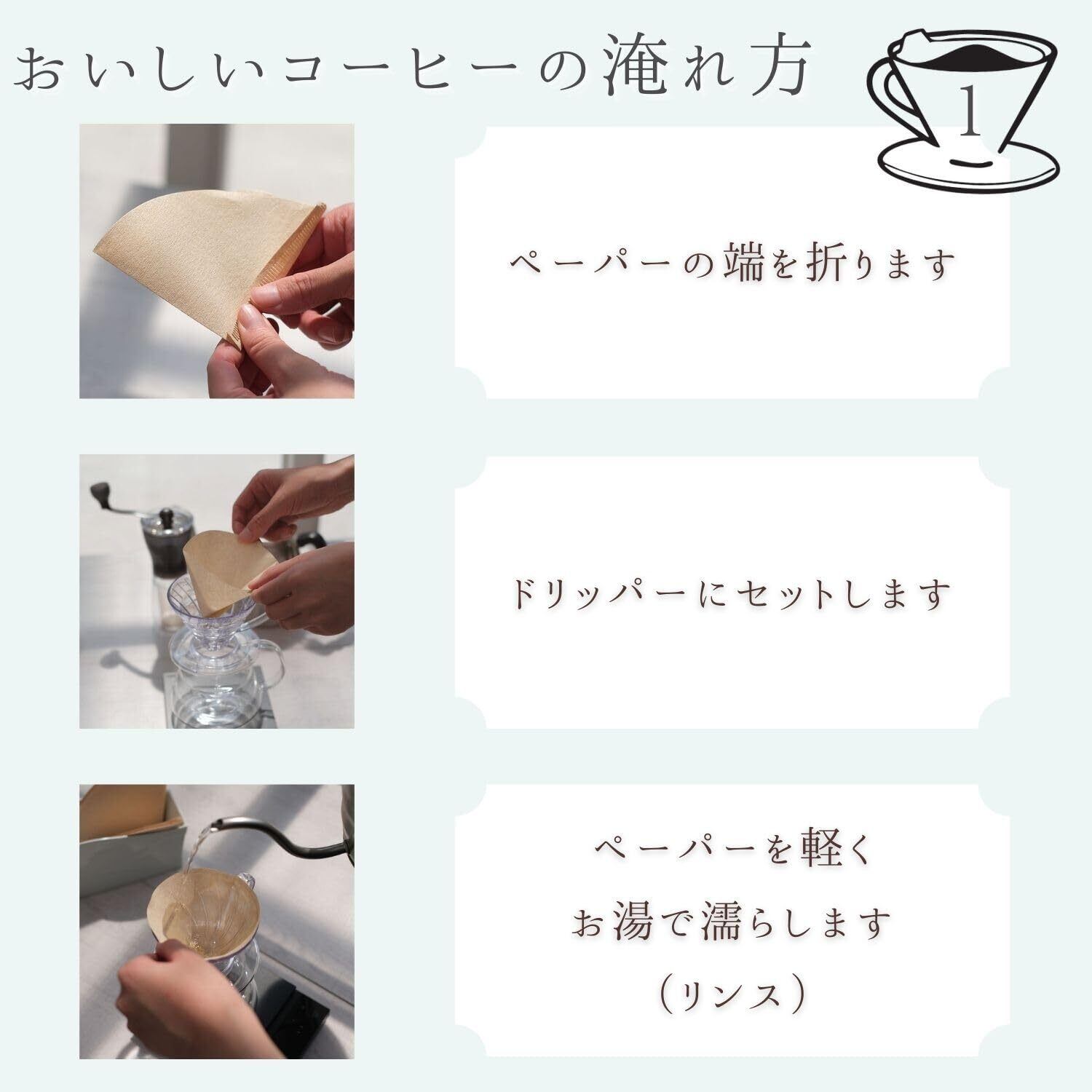 おいしいコーヒーの淹れ方

1

ペーパーの端を折ります

ドリッパーにセットします

ペーパーを軽く
お湯で濡らします
（リンス）