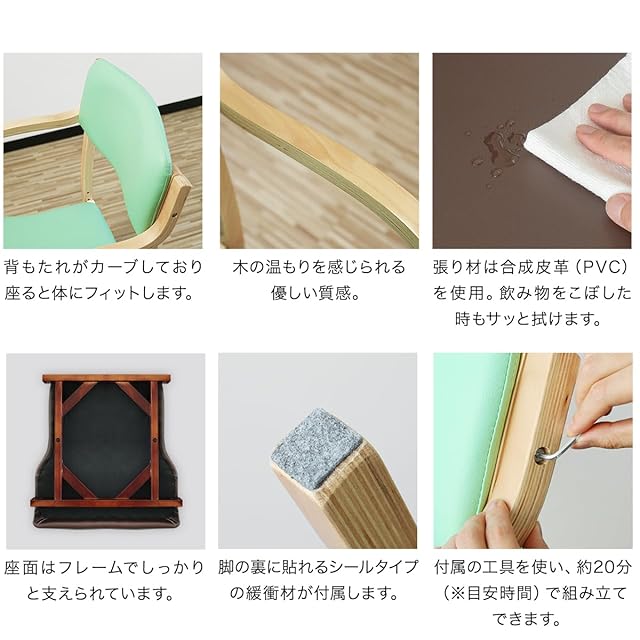 背もたれがカーブしており座ると体にフィットします。

木の温もりを感じられる優しい質感。

張り材は合成皮革（PVC）を使用。飲み物をこぼした時もサッと拭けます。

座面はフレームでしっかりと支えられています。

脚の裏に貼れるシールタイプの緩衝材が付属します。

付属の工具を使い、約20分（※目安時間）で組み立てできます。