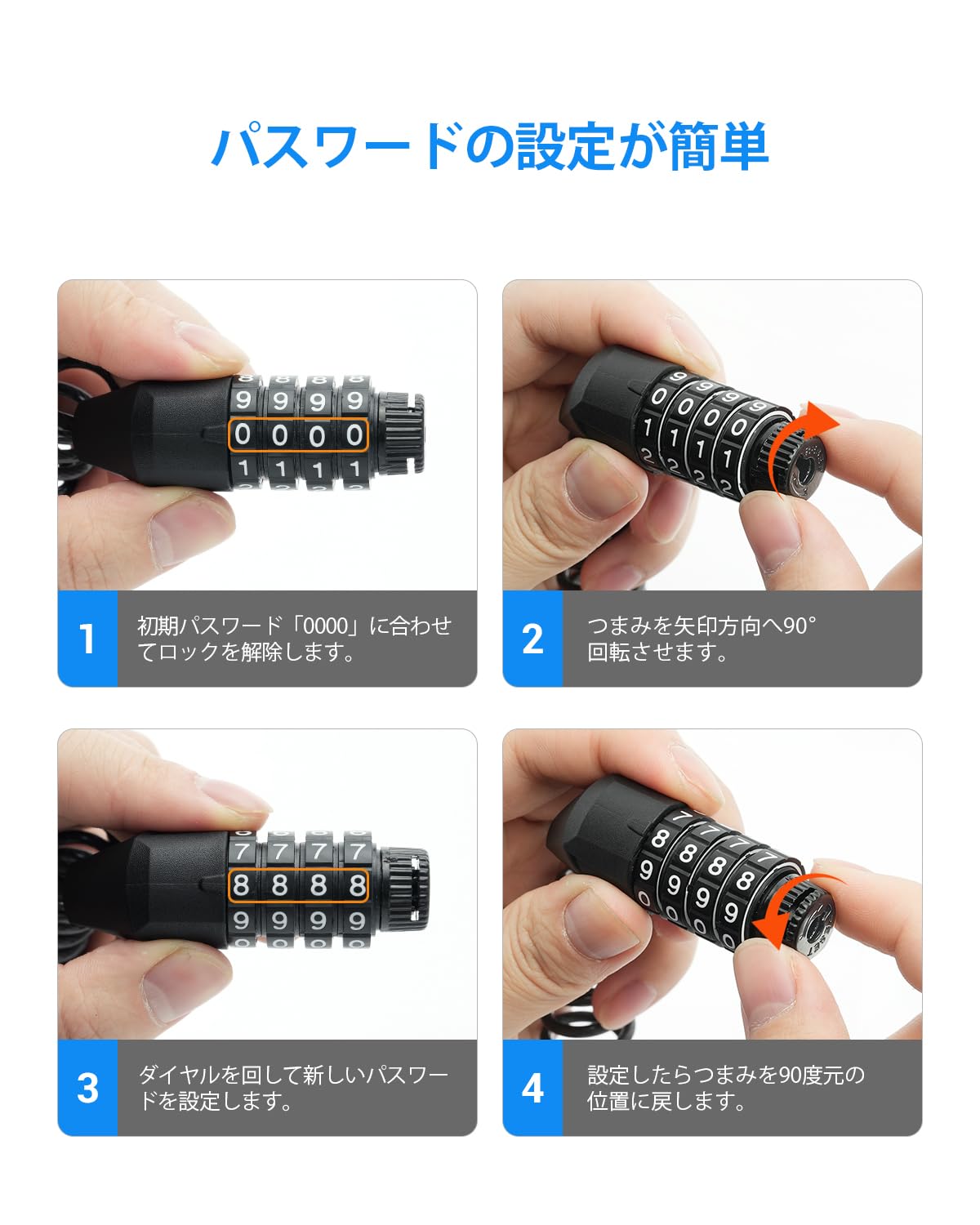 パスワードの設定が簡単

9 9 9 9
0 0 0 0
1 1 1 1

1
初期パスワード「0000」に合わせてロックを解除します。

0 0 0 0
1 1 1 1
2 2 2 2

2
つまみを矢印方向へ90°回転させます。

7 7 7 7
8 8 8 8
9 9 9 9

3
ダイヤルを回して新しいパスワードを設定します。

8 8 8 8
9 9 9 9

4
設定したらつまみを90度元の位置に戻します。