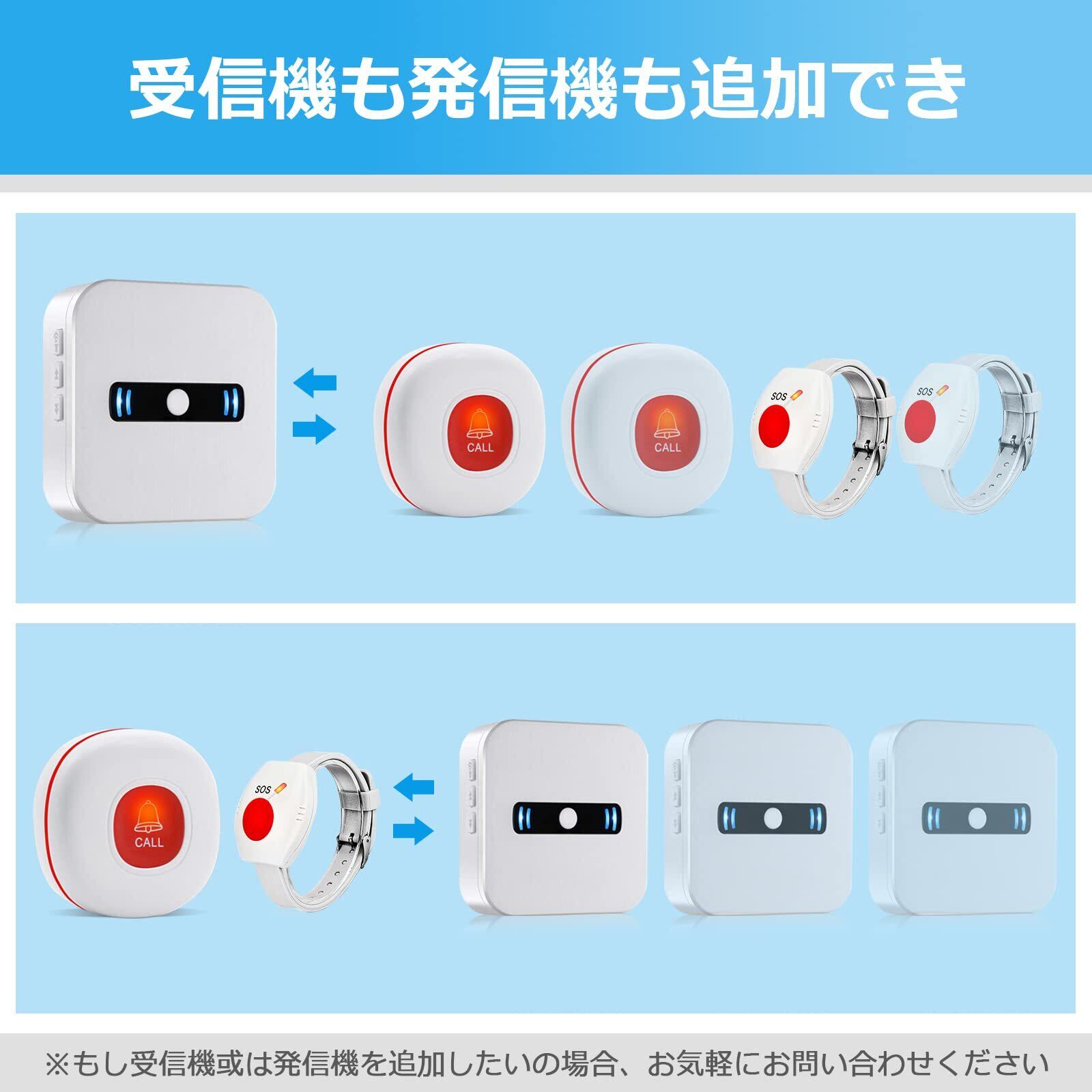 受信機も発信機も追加でき

CALL

CALL

SOS

SOS

CALL

SOS

※もし受信機或は発信機を追加したいの場合、お気軽にお問い合わせください