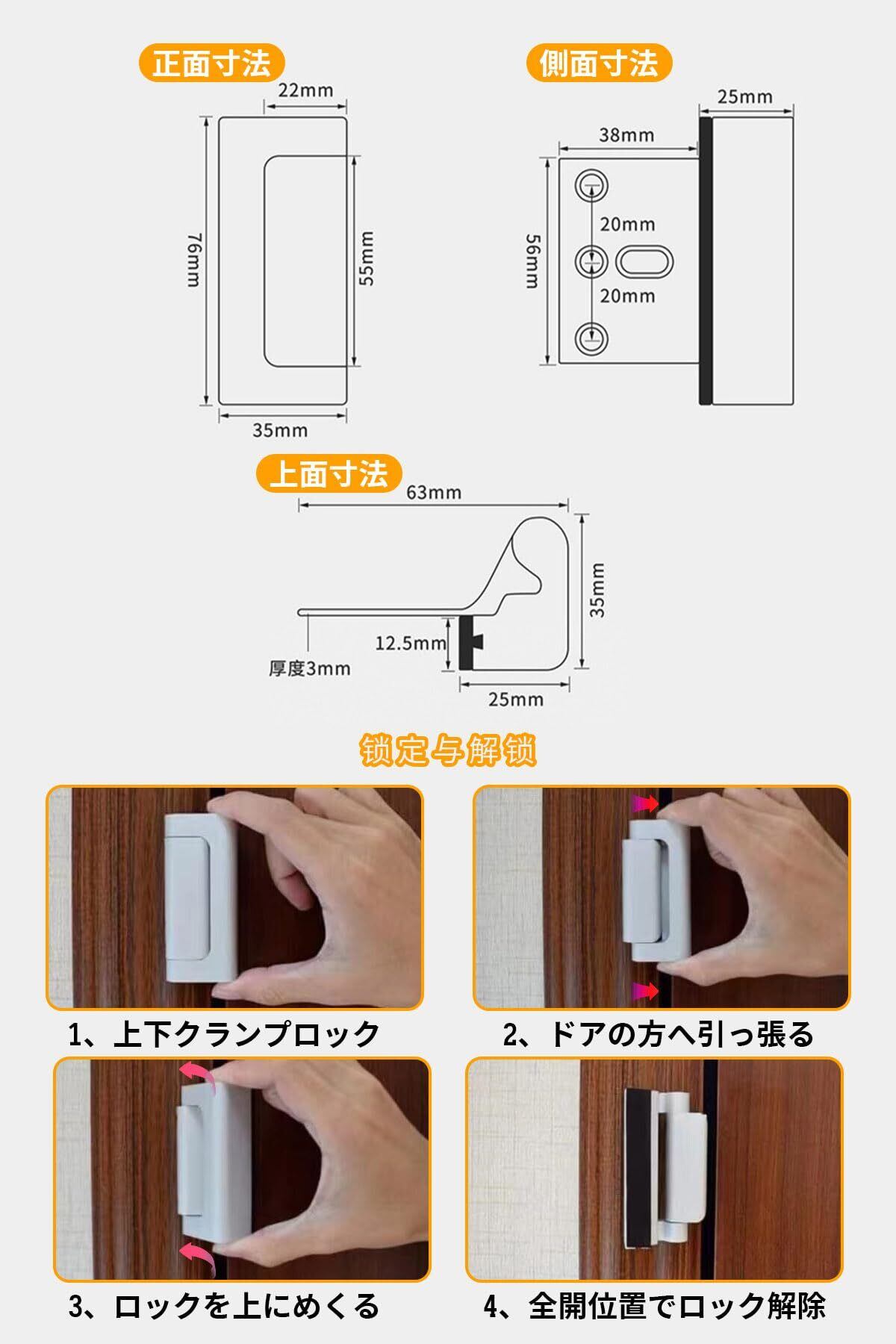 正面寸法

22mm

76mm

55mm

35mm

側面寸法

25mm

38mm

56mm

20mm

20mm

上面寸法

63mm

35mm

12.5mm

厚度3mm

25mm

锁定与解锁

1、上下クランプロック

2、ドアの方へ引っ張る

3、ロックを上にめくる

4、全開位置でロック解除