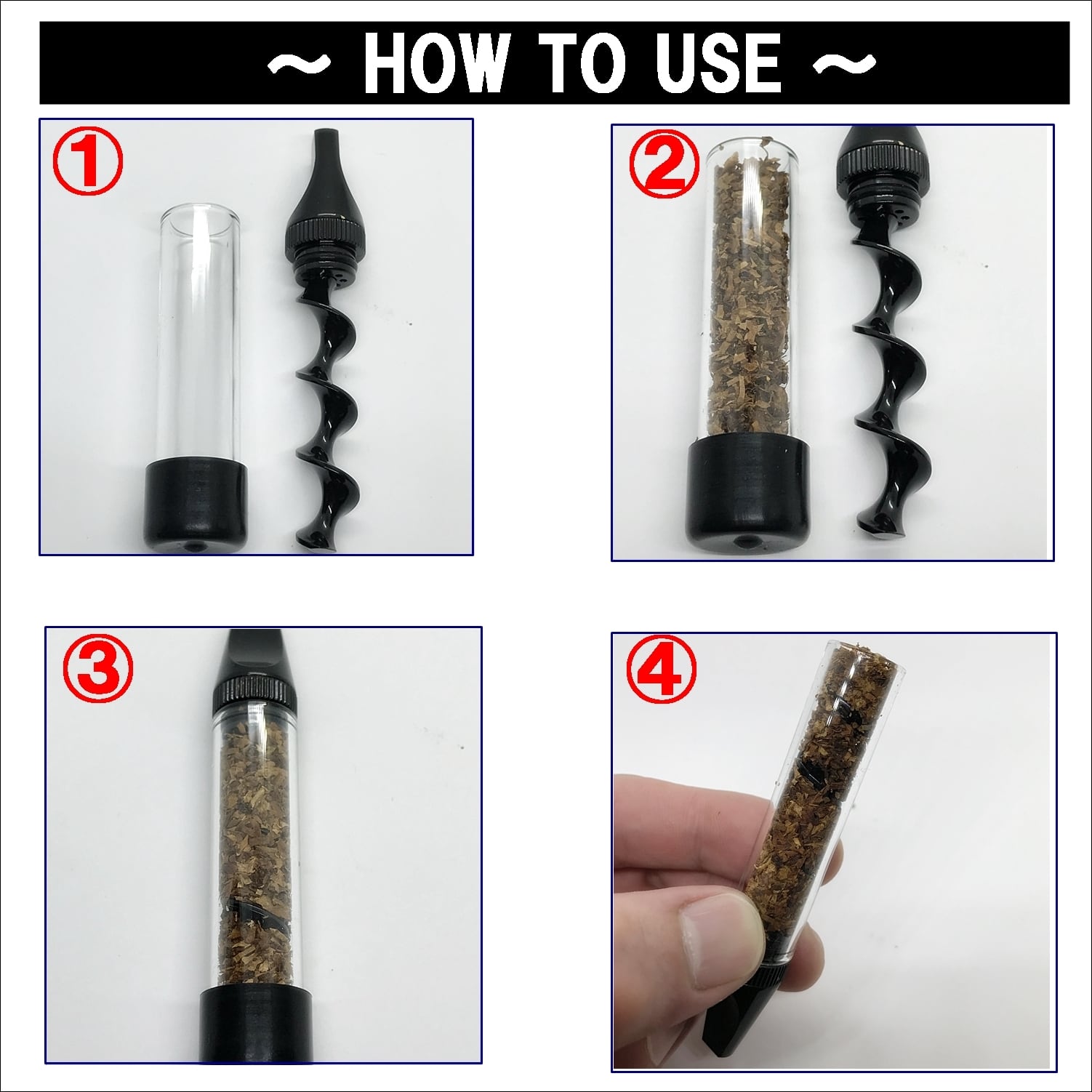 ～ HOW TO USE ～

①

②

③

④