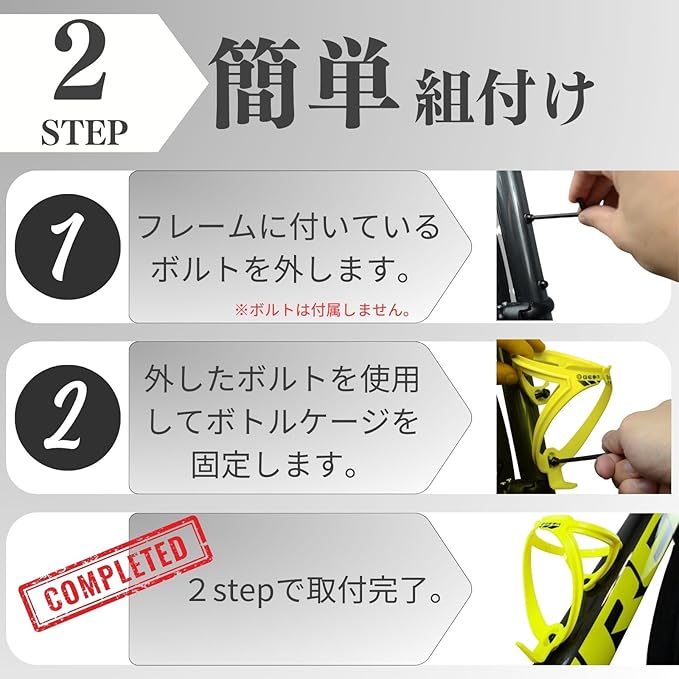 2
STEP

簡単 組付け

1
フレームに付いているボルトを外します。
※ボルトは付属しません。

2
外したボルトを使用してボトルケージを固定します。

COMPLETED
2 stepで取付完了。