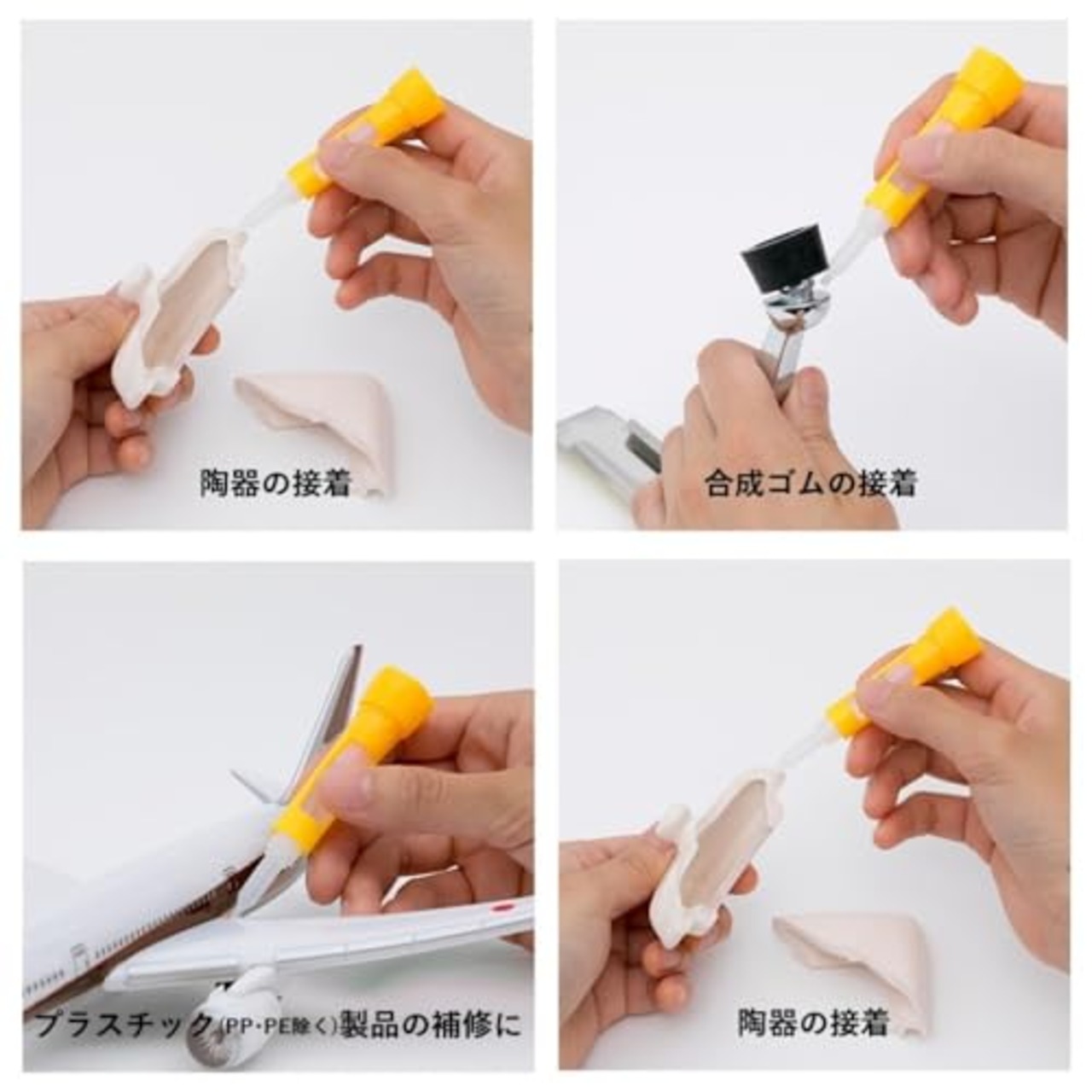 陶器の接着

合成ゴムの接着

プラスチック(PP・PE除く)製品の補修に

陶器の接着