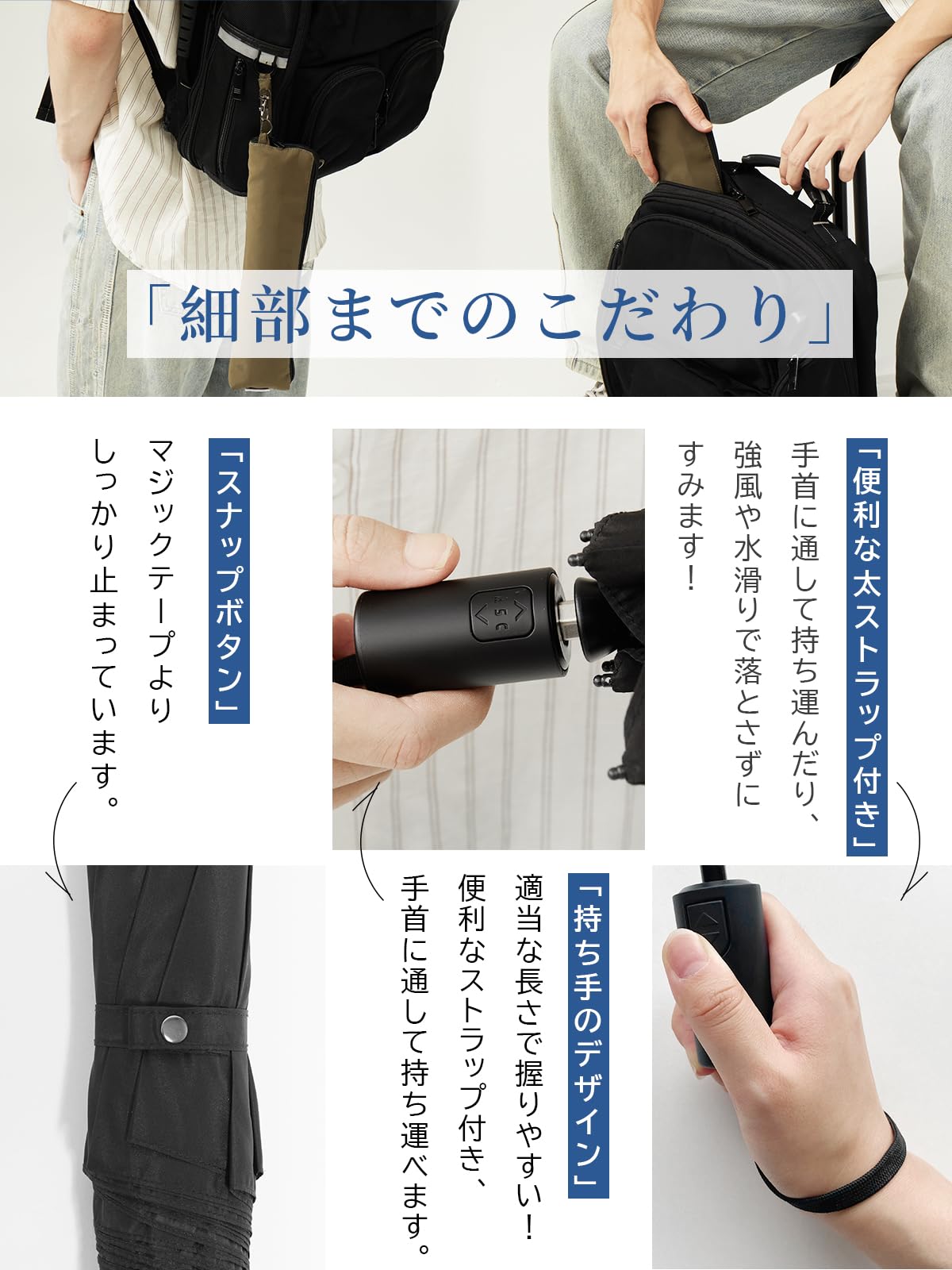 「細部までのこだわり」

「便利な太ストラップ付き」
手首に通して持ち運んだり、強風や水滑りで落とさずにすみます！

「スナップボタン」
マジックテープよりしっかり止まっています。

「持ち手のデザイン」
適当な長さで握りやすい！便利なストラップ付き、手首に通して持ち運べます。