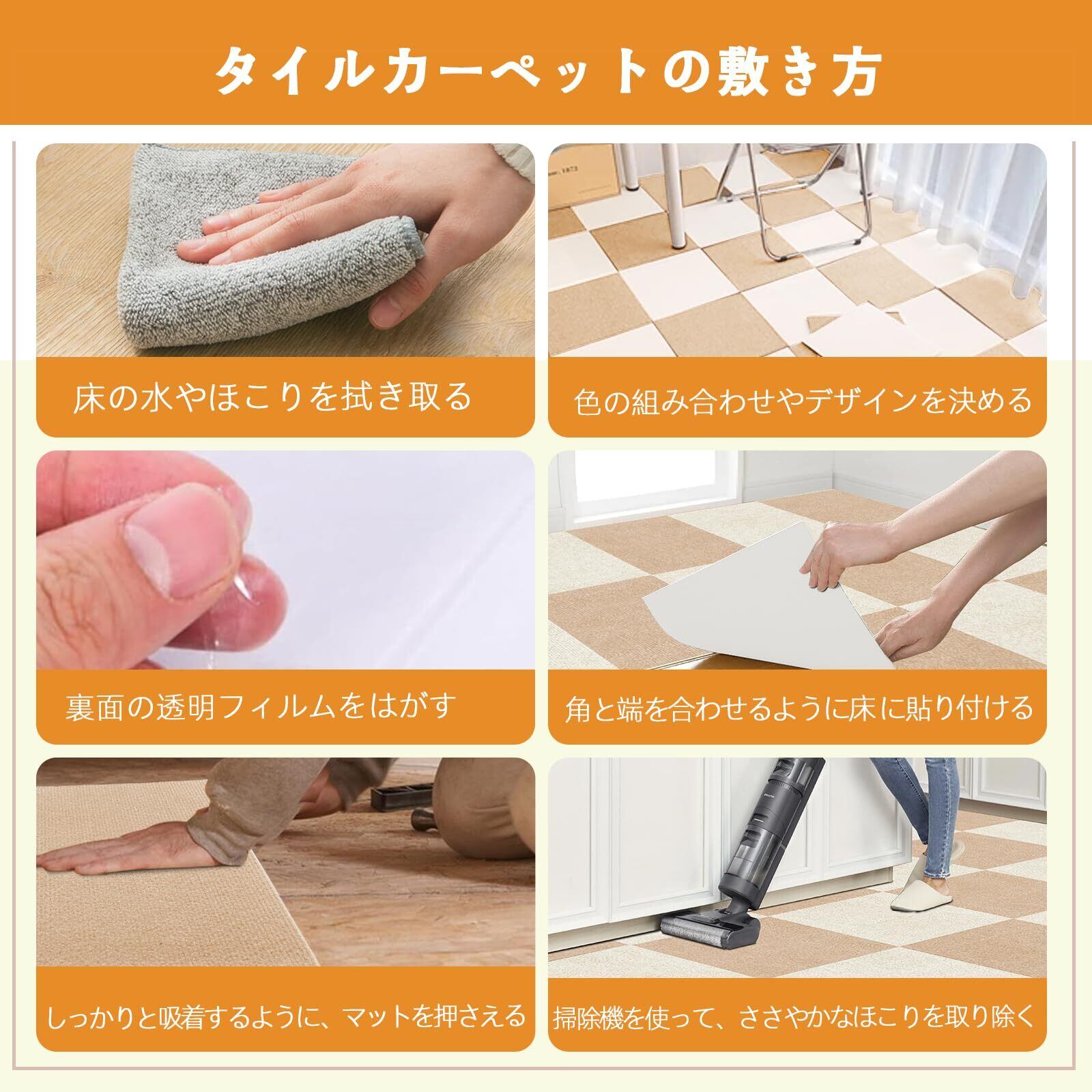 タイルカーペットの敷き方

床の水やほこりを拭き取る

色の組み合わせやデザインを決める

裏面の透明フィルムをはがす

角と端を合わせるように床に貼り付ける

しっかりと吸着するように、マットを押さえる

掃除機を使って、ささやかなほこりを取り除く