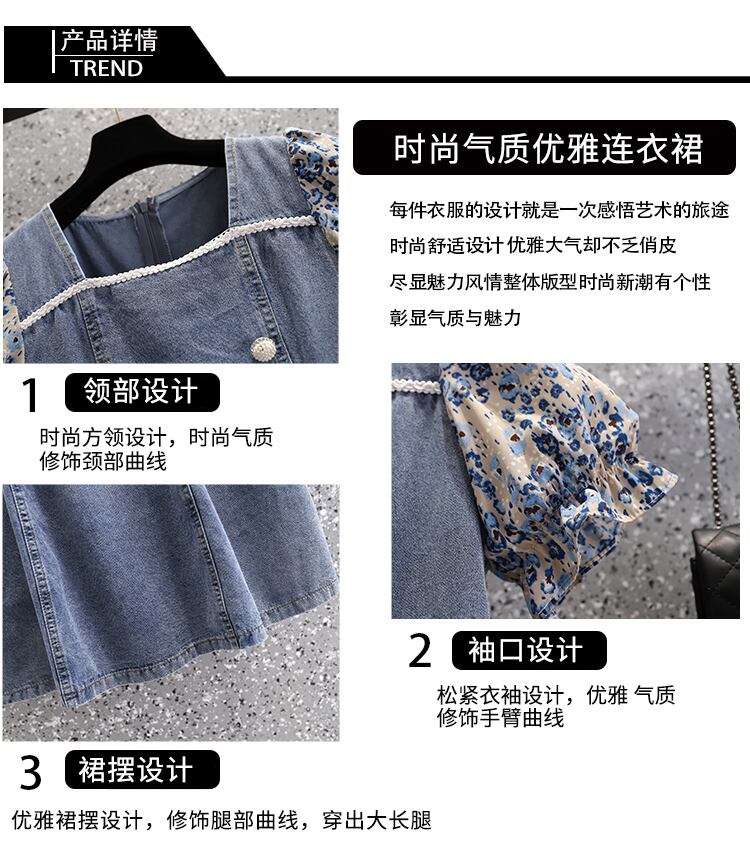 产品详情
TREND

时尚气质优雅连衣裙

每件衣服的设计就是一次感悟艺术的旅途
时尚舒适设计 优雅大气却不乏俏皮
尽显魅力风情整体版型时尚新潮有个性
彰显气质与魅力

1 领部设计

时尚方领设计，时尚气质
修饰颈部曲线

2 袖口设计

松紧衣袖设计，优雅 气质
修饰手臂曲线

3 裙摆设计

优雅裙摆设计，修饰腿部曲线，穿出大长腿