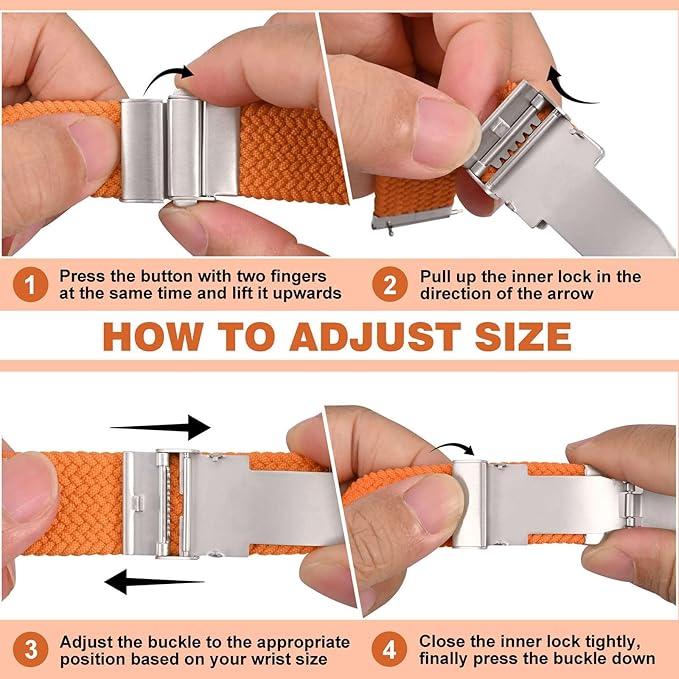 1 Press the button with two fingers at the same time and lift it upwards

2 Pull up the inner lock in the direction of the arrow

HOW TO ADJUST SIZE

3 Adjust the buckle to the appropriate position based on your wrist size

4 Close the inner lock tightly, finally press the buckle down