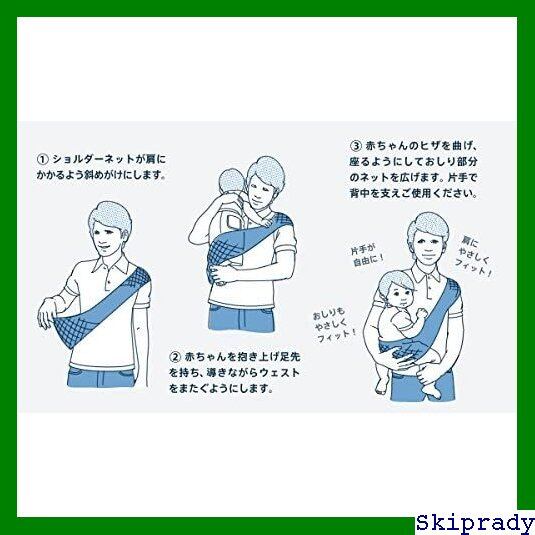 ① ショルダーネットが肩にかかるよう斜めがけにします。

② 赤ちゃんを抱き上げ足先を持ち、導きながらウェストをまたぐようにします。

③ 赤ちゃんのヒザを曲げ、座るようにしておしり部分のネットを広げます。片手で背中を支えご使用ください。

片手が自由に！

肩にやさしくフィット！

おしりもやさしくフィット！

Skiprady